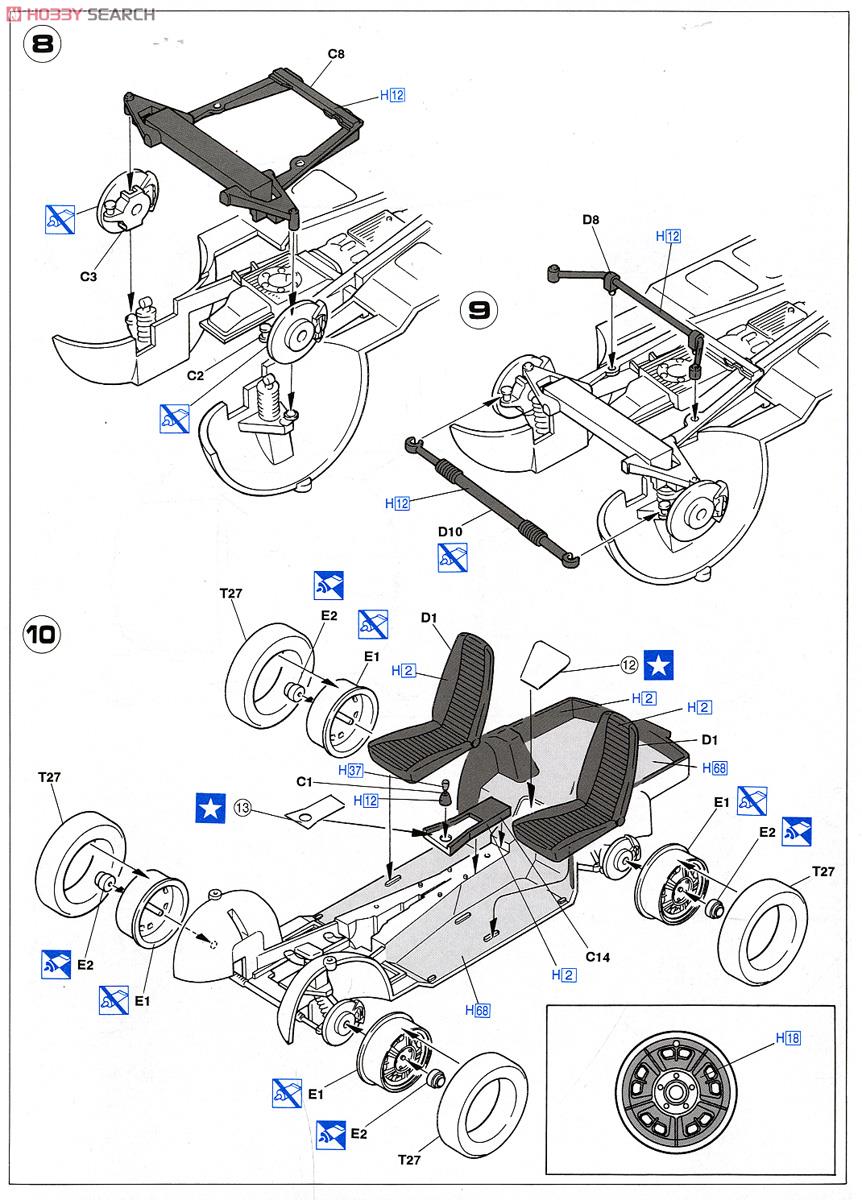 HOBBY SEARCH

8

C8
H12
C3
C2

9

D8
H12
H12
D10

10

T27
E2
E1
D1
H2
12
H2
H2
D1
H68
H37
C1
H12
13
T27
E1
E2
T27
E2
E1
C14
H2
H68
E1
E2
T27
H18