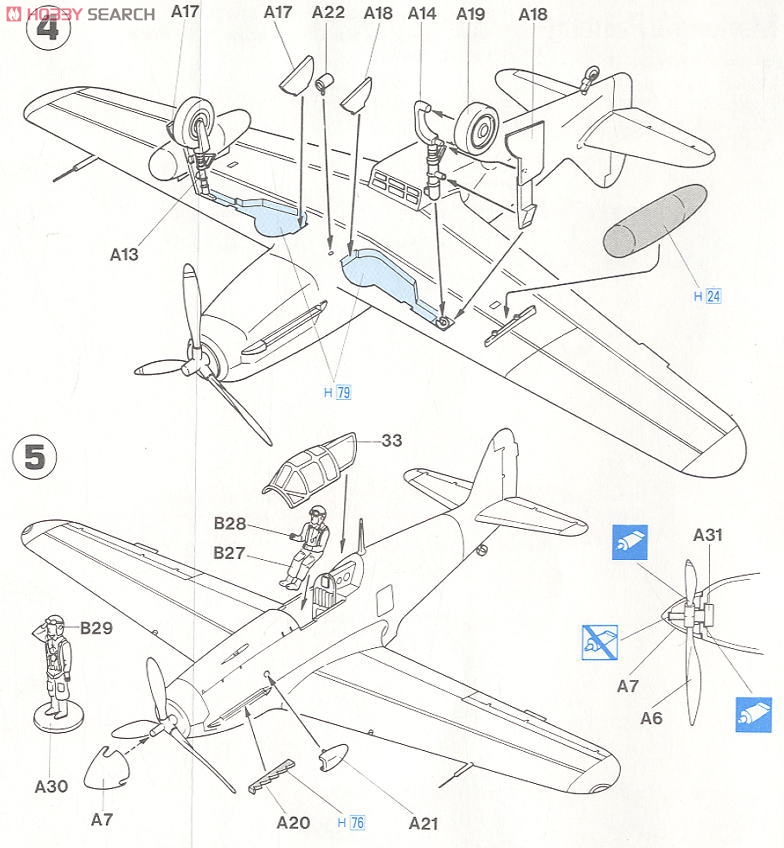 HOBBY SEARCH

4

A17
A17
A22
A18
A14
A19
A18
A13
H 24
H 79

5

33
B28
B27
B29
A31
A7
A6
A30
A7
A20
H 76
A21