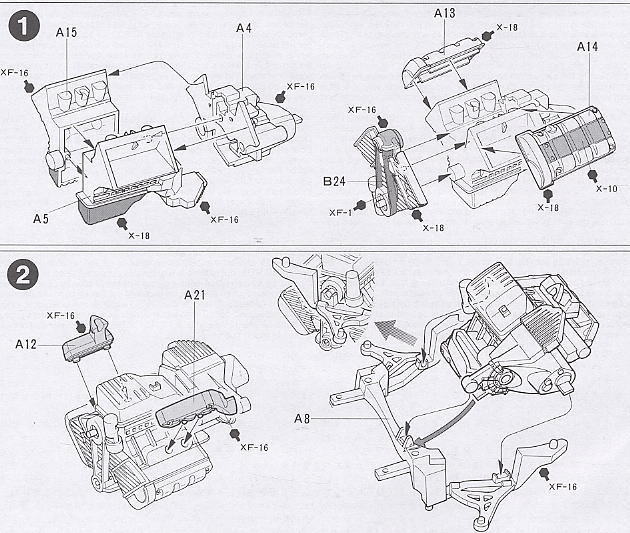 1

A15

A4

XF-16

XF-16

A5

XF-16

X-18

A13

X-18

A14

XF-16

B24

XF-1

X-18

X-18

X-10

2

XF-16

A12

A21

XF-16

A8

XF-16