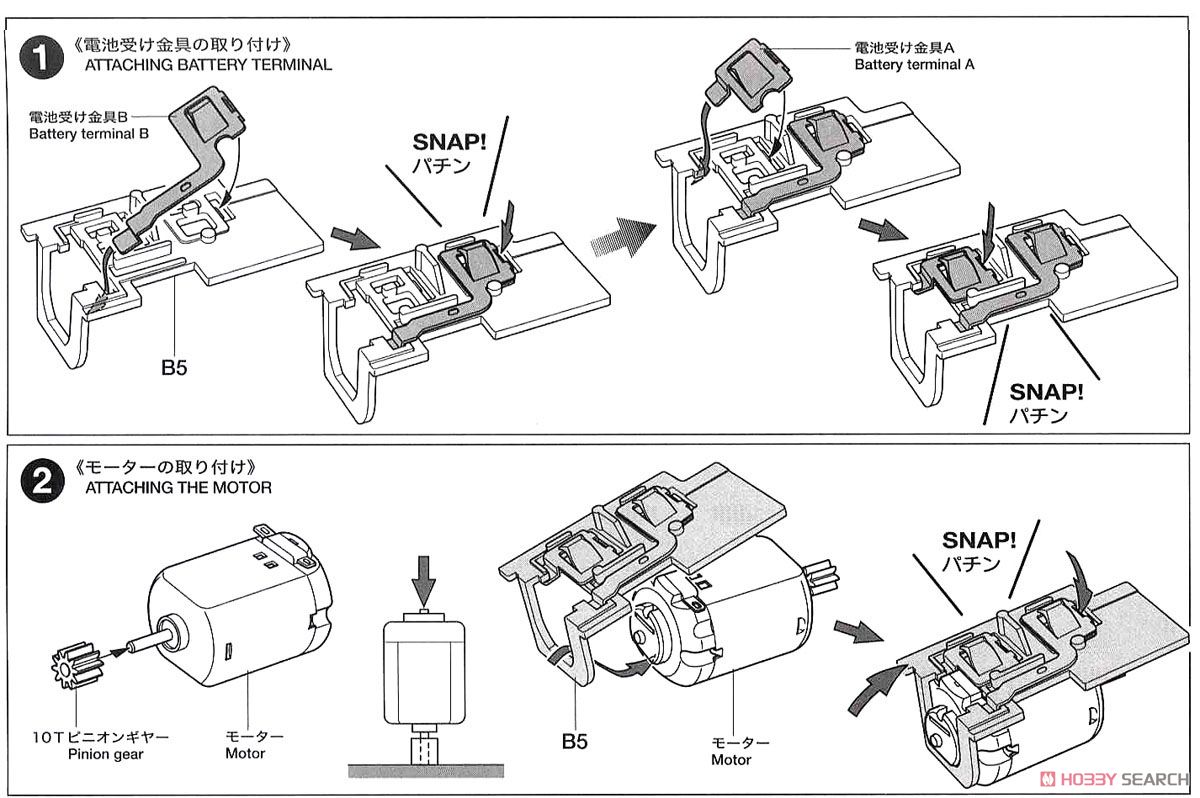 1 《電池受け金具の取り付け》
ATTACHING BATTERY TERMINAL

電池受け金具B
Battery terminal B

B5

SNAP!
パチン

電池受け金具A
Battery terminal A

SNAP!
パチン

2 《モーターの取り付け》
ATTACHING THE MOTOR

10Tピニオンギヤー
Pinion gear

モーター
Motor

B5

モーター
Motor

SNAP!
パチン

HOBBY SEARCH