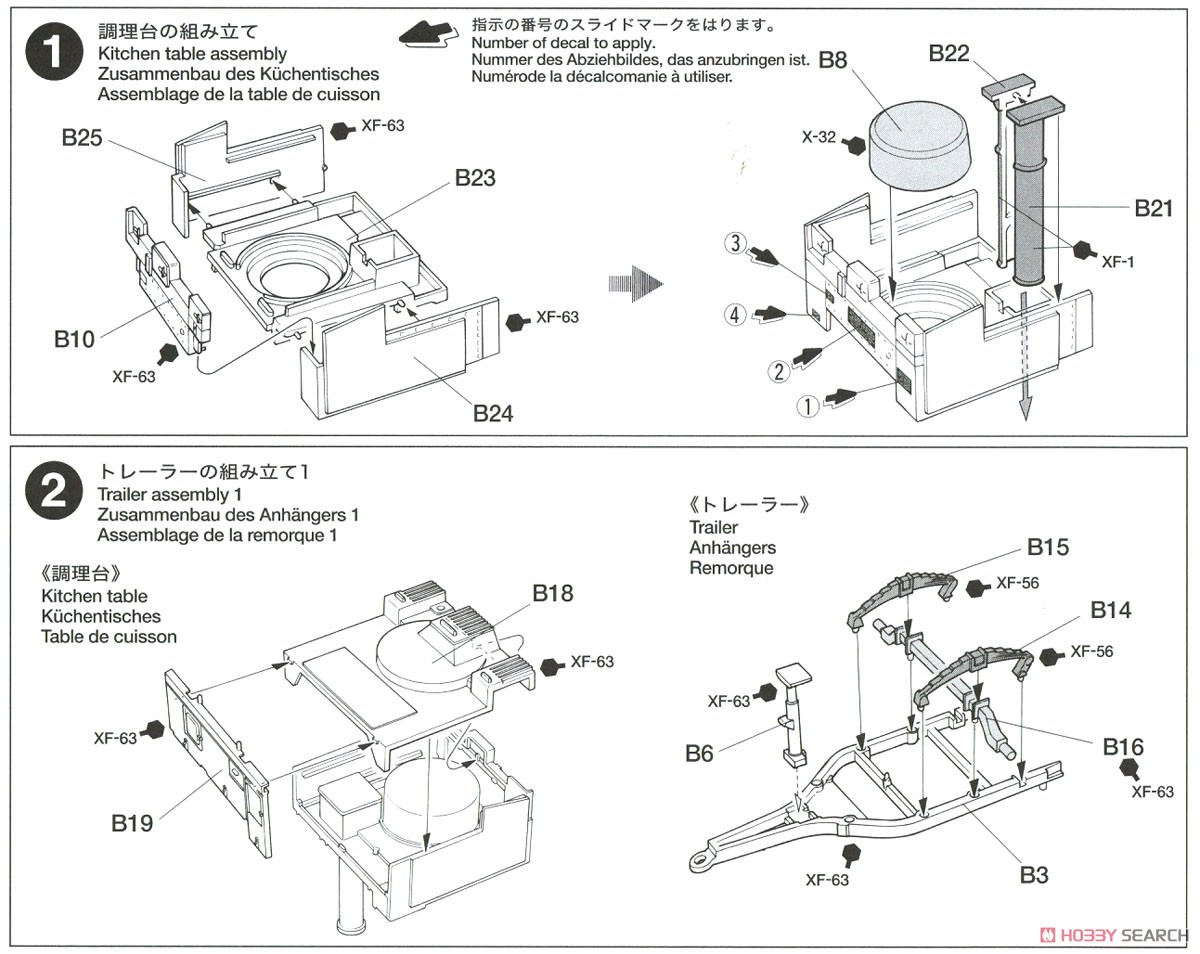 1
調理台の組み立て
Kitchen table assembly
Zusammenbau des Küchentisches
Assemblage de la table de cuisson

指示の番号のスライドマークをはります。
Number of decal to apply.
Nummer des Abziehbildes, das anzubringen ist.
Numérode la décalcomanie à utiliser.

B25
XF-63
B23
B10
XF-63
XF-63
B24

B8
B22
X-32
B21
XF-1
3
4
2
1

2
トレーラーの組み立て1
Trailer assembly 1
Zusammenbau des Anhängers 1
Assemblage de la remorque 1

《調理台》
Kitchen table
Küchentisches
Table de cuisson

B18
XF-63
XF-63
B19

《トレーラー》
Trailer
Anhängers
Remorque

B15
XF-56
B14
XF-56
XF-63
B6
B16
XF-63
XF-63
B3

HOBBY SEARCH