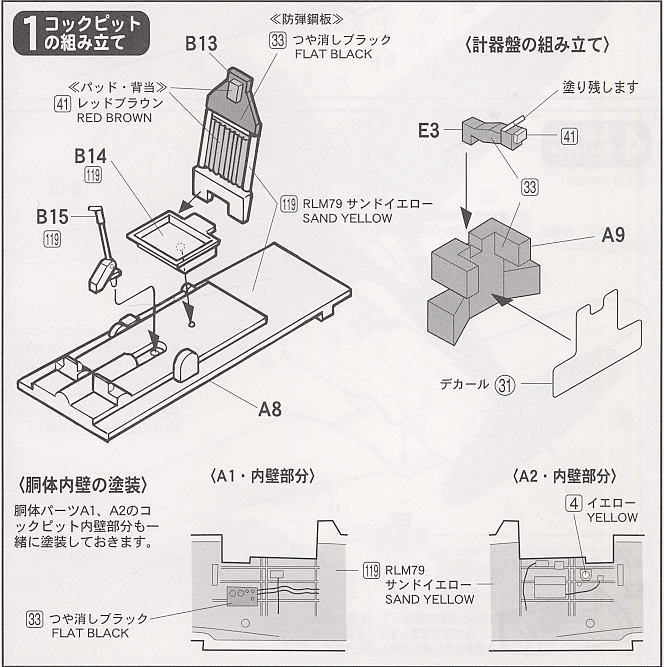 1 コックピットの組み立て

B13

≪防弾鋼板≫
33 つや消しブラック
FLAT BLACK

≪パッド・背当≫
41 レッドブラウン
RED BROWN

B14
119

B15
119

119 RLM79 サンドイエロー
SAND YELLOW

A8

〈計器盤の組み立て〉

塗り残します

E3

41

33

A9

デカール 31

〈胴体内壁の塗装〉
胴体パーツA1、A2のコックピット内壁部分も一緒に塗装しておきます。

〈A1・内壁部分〉

119 RLM79
サンドイエロー
SAND YELLOW

33 つや消しブラック
FLAT BLACK

〈A2・内壁部分〉

4 イエロー
YELLOW