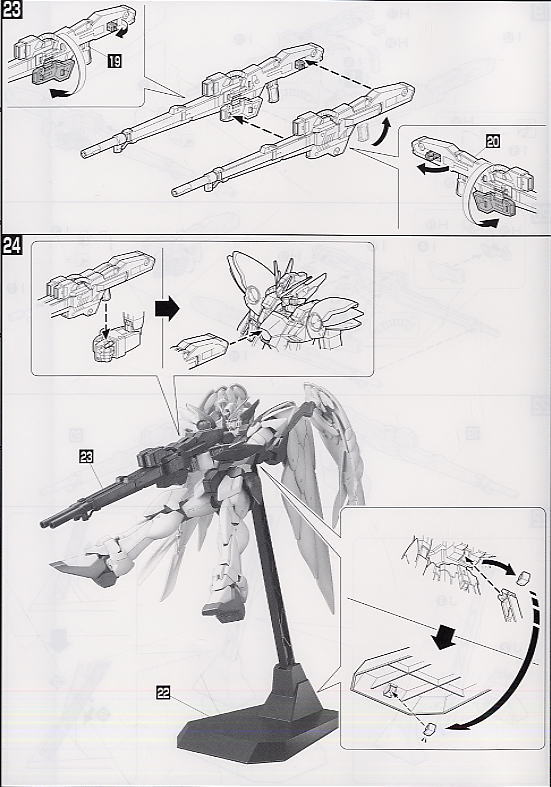 23

19

20

24

23

22