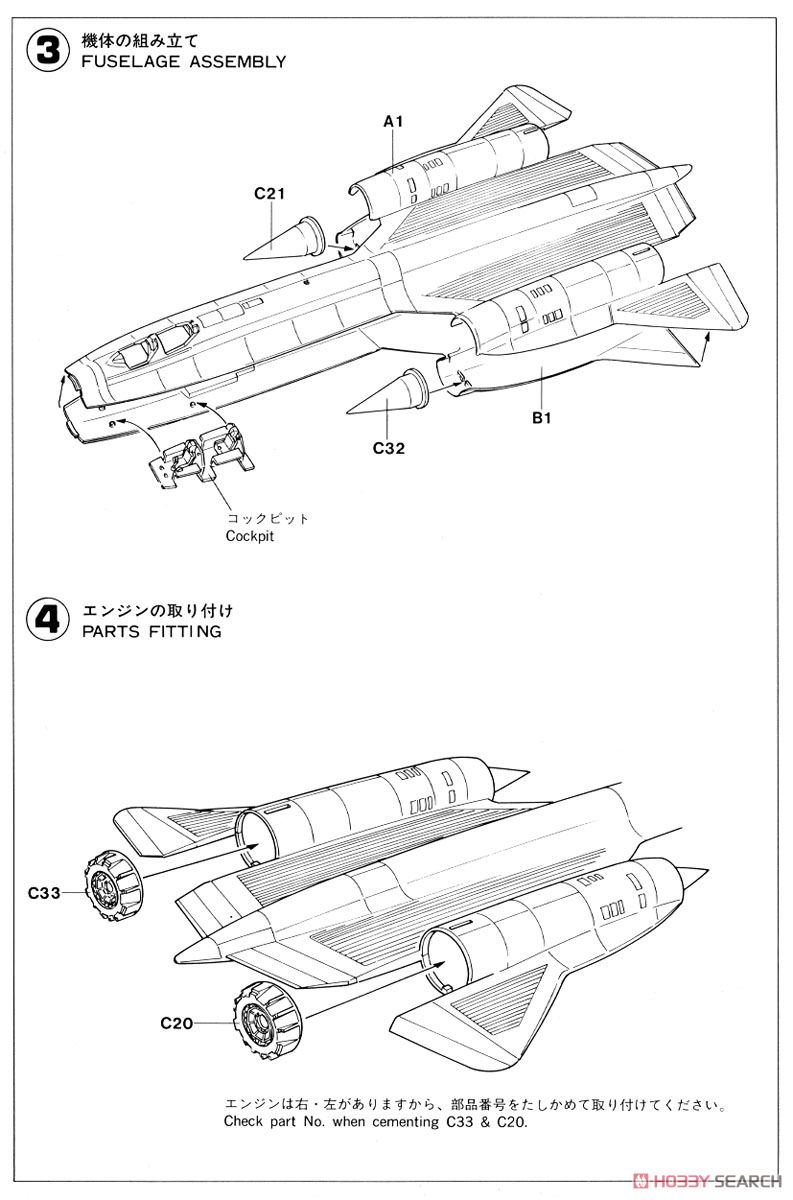 3 機体の組み立て
FUSELAGE ASSEMBLY

A1

C21

B1

C32

コックピット
Cockpit

4 エンジンの取り付け
PARTS FITTING

C33

C20

エンジンは右・左がありますから、部品番号をたしかめて取り付けてください。
Check part No. when cementing C33 & C20.

HOBBY SEARCH