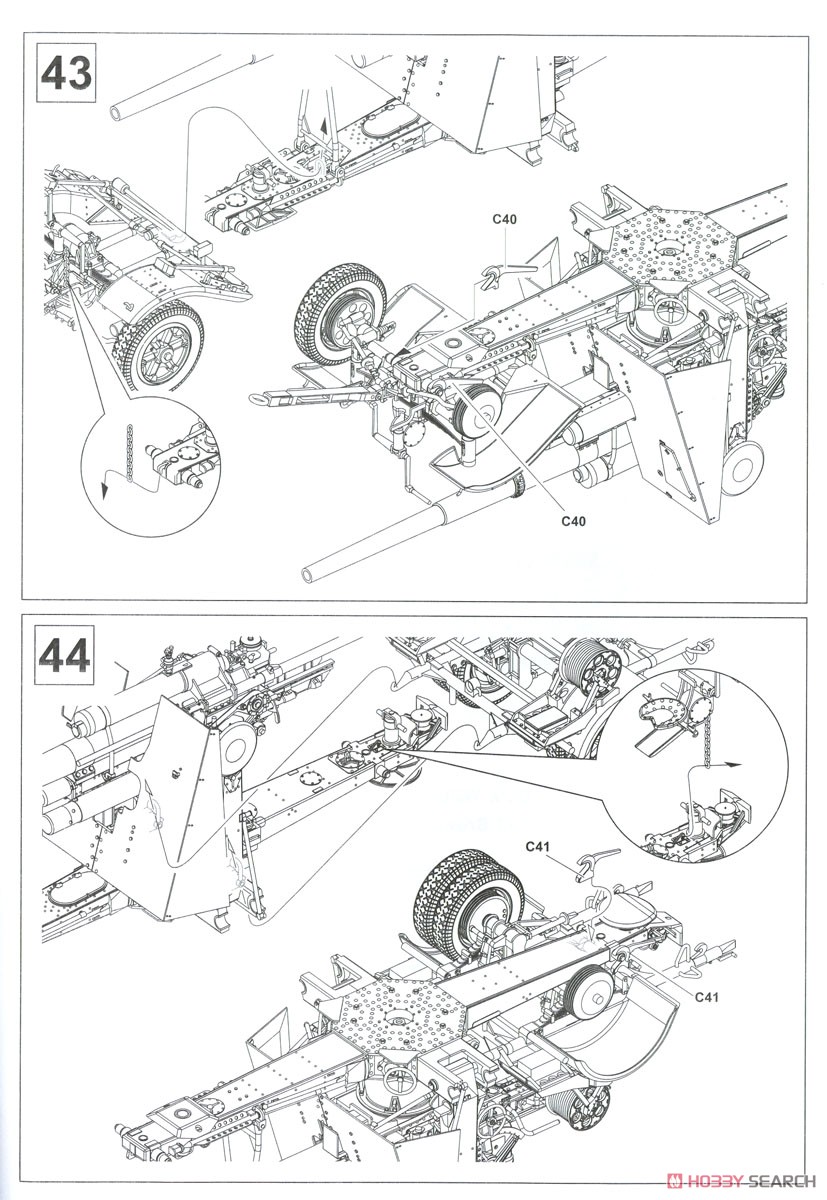 43

C40

C40

44

C41

C41

HOBBY SEARCH