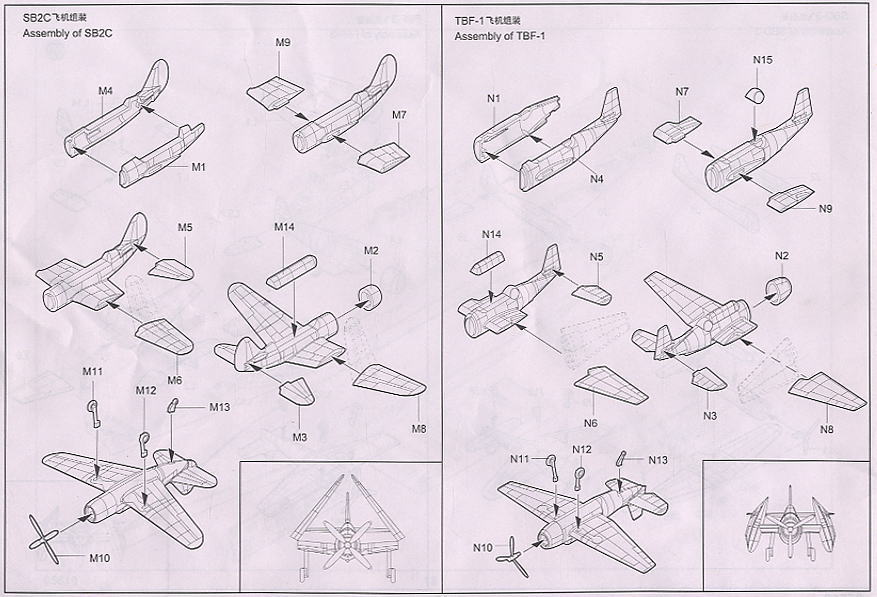 SB2C飞机组装
Assembly of SB2C

M4
M1
M9
M7
M5
M6
M14
M2
M3
M8
M11
M12
M13
M10

TBF-1飞机组装
Assembly of TBF-1

N1
N4
N7
N15
N9
N14
N5
N6
N2
N3
N8
N11
N12
N13
N10