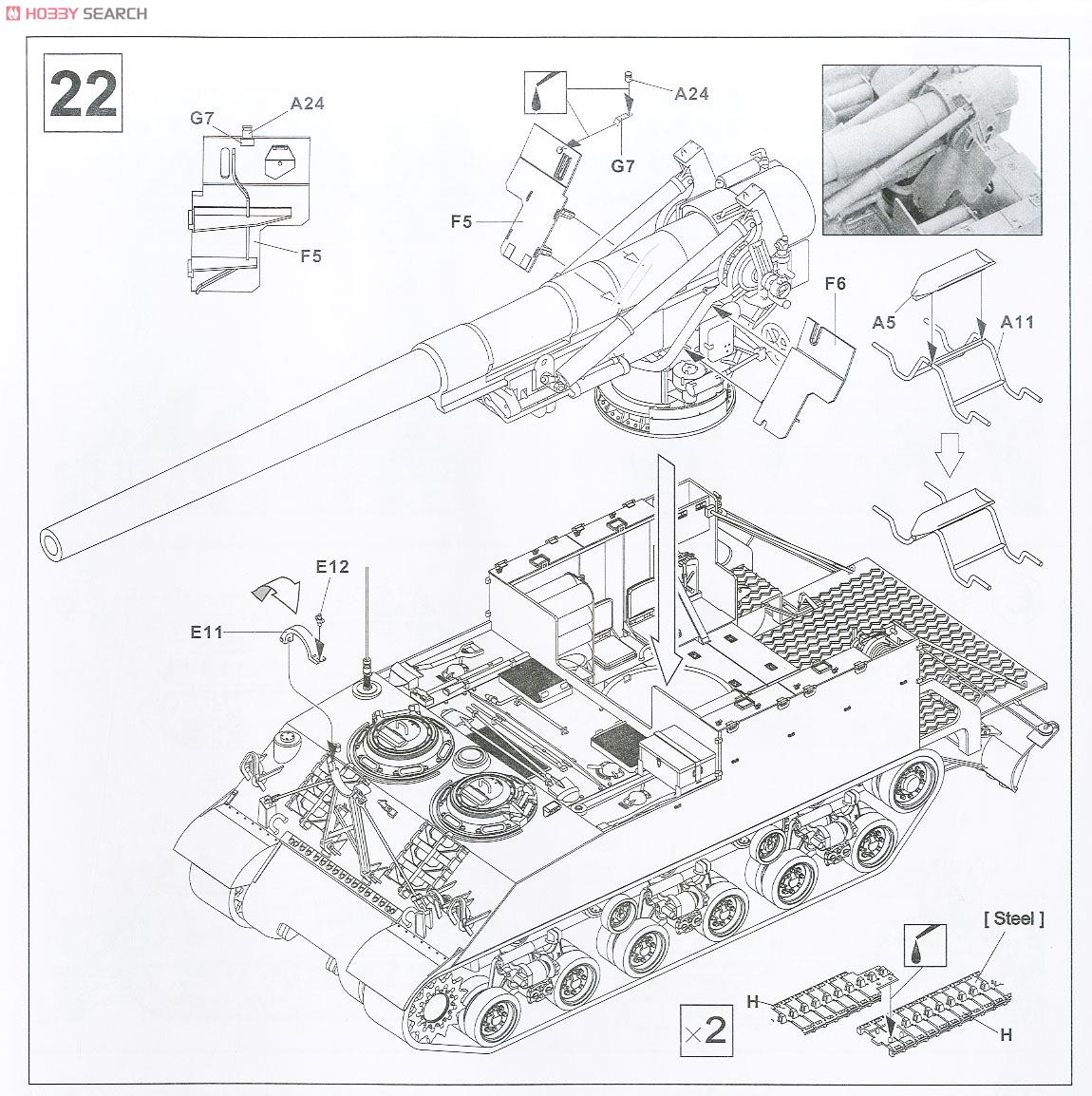 HOBBY SEARCH

22

G7
A24
F5

A24
G7
F5

F6
A5
A11

E12
E11

[ Steel ]
H
H
×2