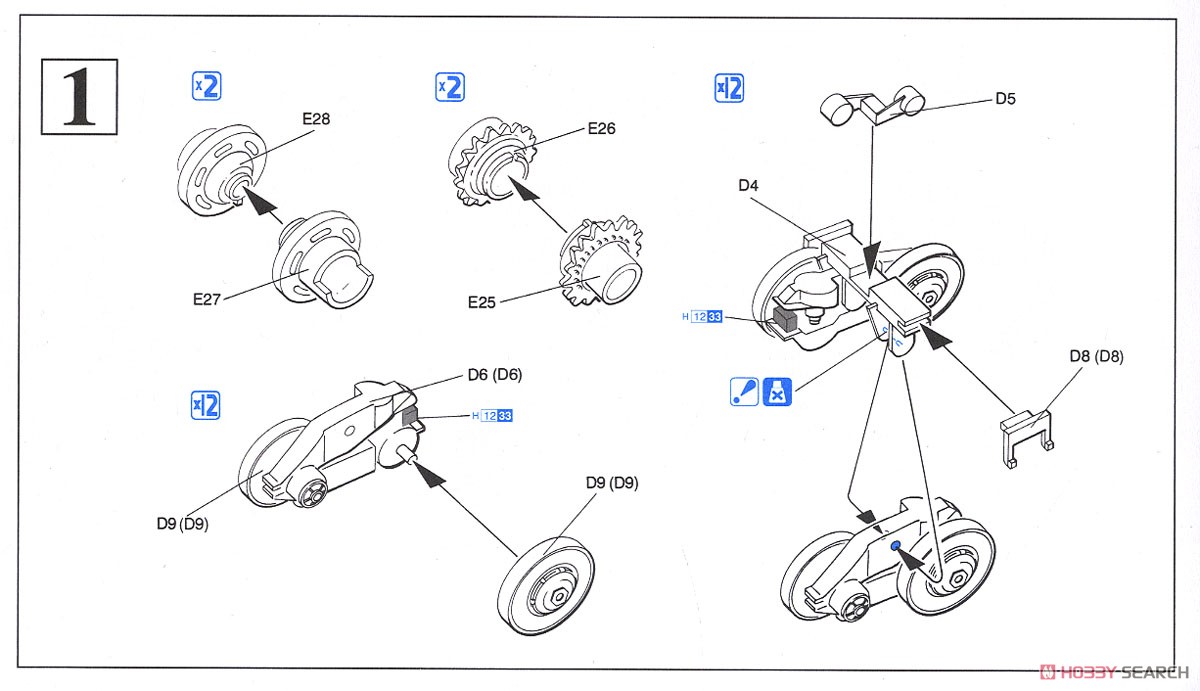 1

x2

E28

E27

x2

E26

E25

x12

D5

D4

H 12 33

D8 (D8)

x12

D6 (D6)

H 12 33

D9 (D9)

D9 (D9)

HOBBY SEARCH