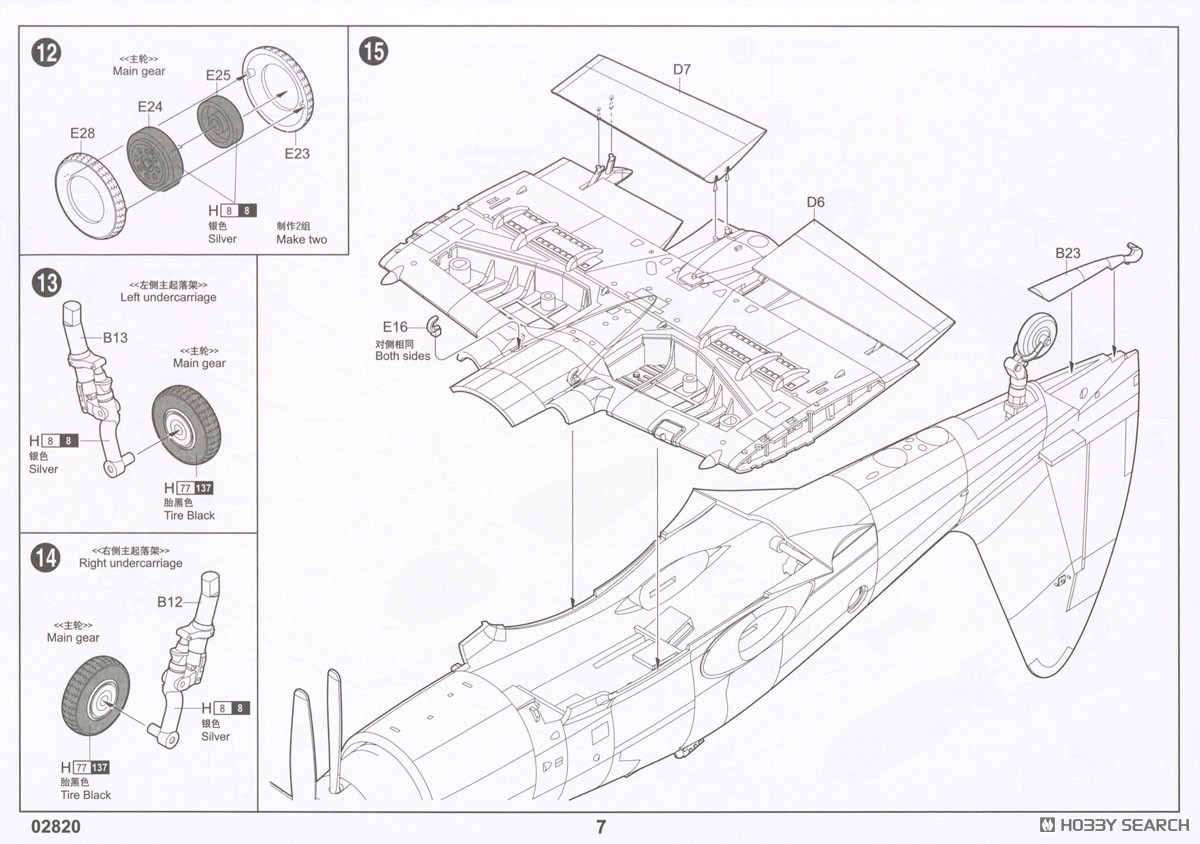 12
<<主轮>>
Main gear
E25
E24
E28
E23
H 8 8
银色
Silver
制作2组
Make two

13
<<左侧主起落架>>
Left undercarriage
B13
<<主轮>>
Main gear
H 8 8
银色
Silver
H 77 137
胎黑色
Tire Black

14
<<右侧主起落架>>
Right undercarriage
B12
<<主轮>>
Main gear
H 8 8
银色
Silver
H 77 137
胎黑色
Tire Black

15
D7
D6
B23
E16
对侧相同
Both sides

02820
7
HOBBY SEARCH