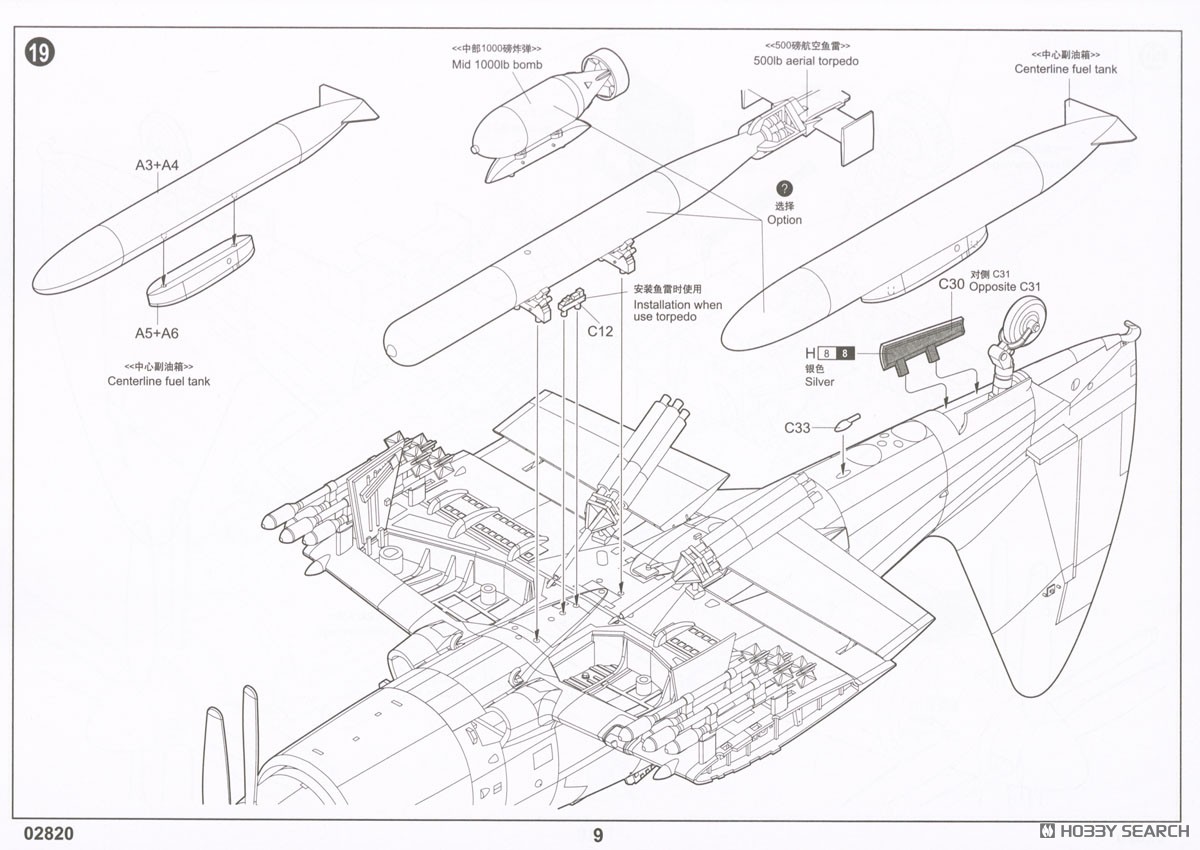 19

<<中部1000磅炸弹>>
Mid 1000lb bomb

<<500磅航空鱼雷>>
500lb aerial torpedo

<<中心副油箱>>
Centerline fuel tank

A3+A4

A5+A6

<<中心副油箱>>
Centerline fuel tank

?
选择
Option

安装鱼雷时使用
Installation when use torpedo

C12

C30

对侧 C31
Opposite C31

H 8 8
银色
Silver

C33

02820

9

HOBBY SEARCH