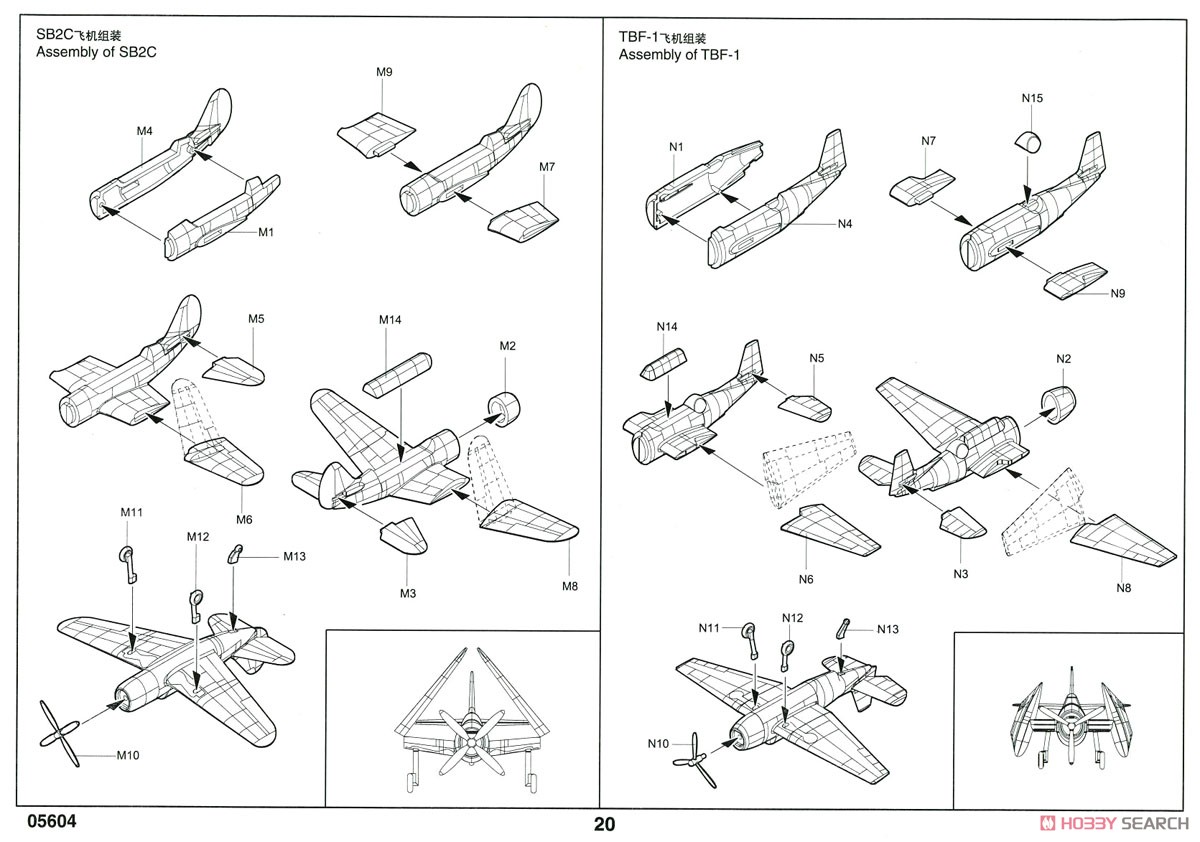 SB2C飞机组装
Assembly of SB2C

M4
M1
M9
M7
M5
M6
M14
M2
M3
M8
M11
M12
M13
M10

TBF-1飞机组装
Assembly of TBF-1

N1
N4
N7
N15
N9
N14
N5
N6
N2
N3
N8
N11
N12
N13
N10

05604
20
HOBBY SEARCH