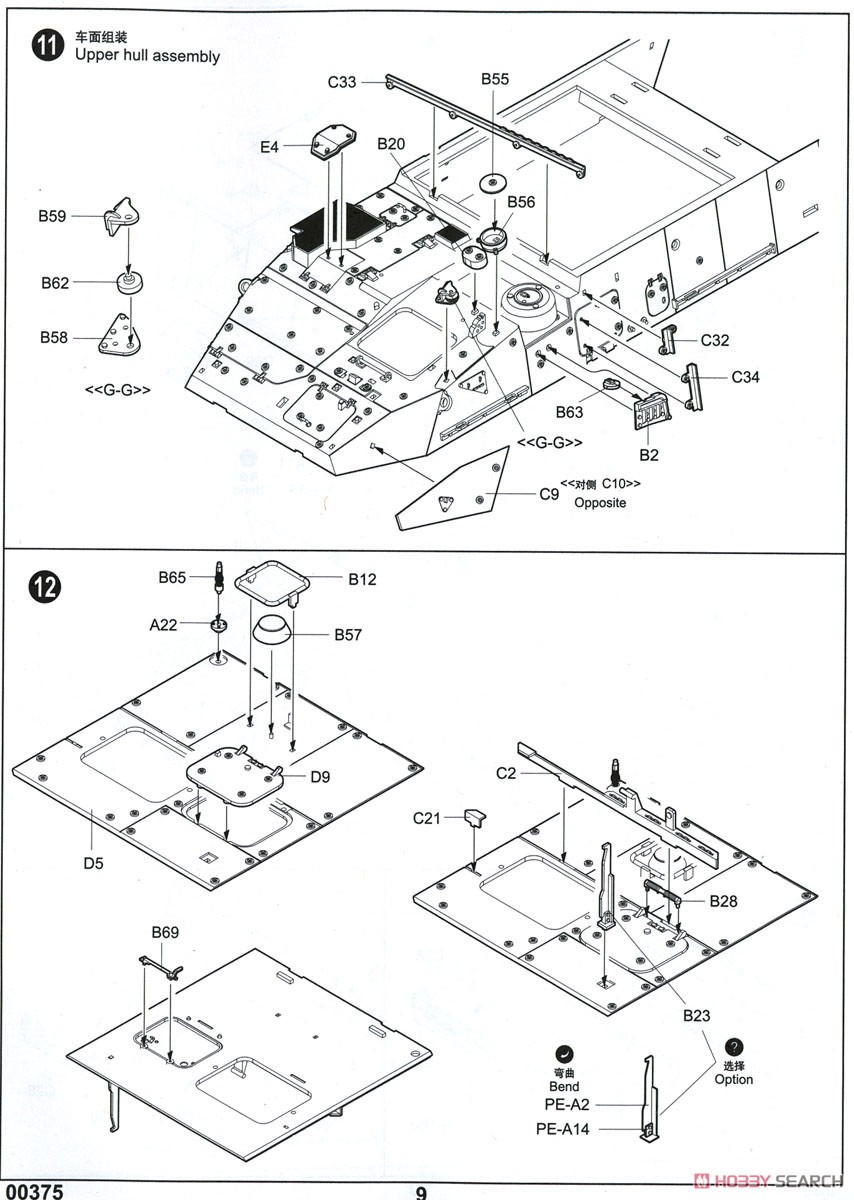 11 车面组装
Upper hull assembly

C33
B55
E4
B20
B56
B59
B62
B58
<<G-G>>
C32
C34
B63
B2
<<G-G>>
C9
<<对侧 C10>>
Opposite

12
B65
B12
A22
B57
D9
D5
C2
C21
B28
B69
B23
弯曲
Bend
?
选择
Option
PE-A2
PE-A14

00375
9
HOBBY SEARCH