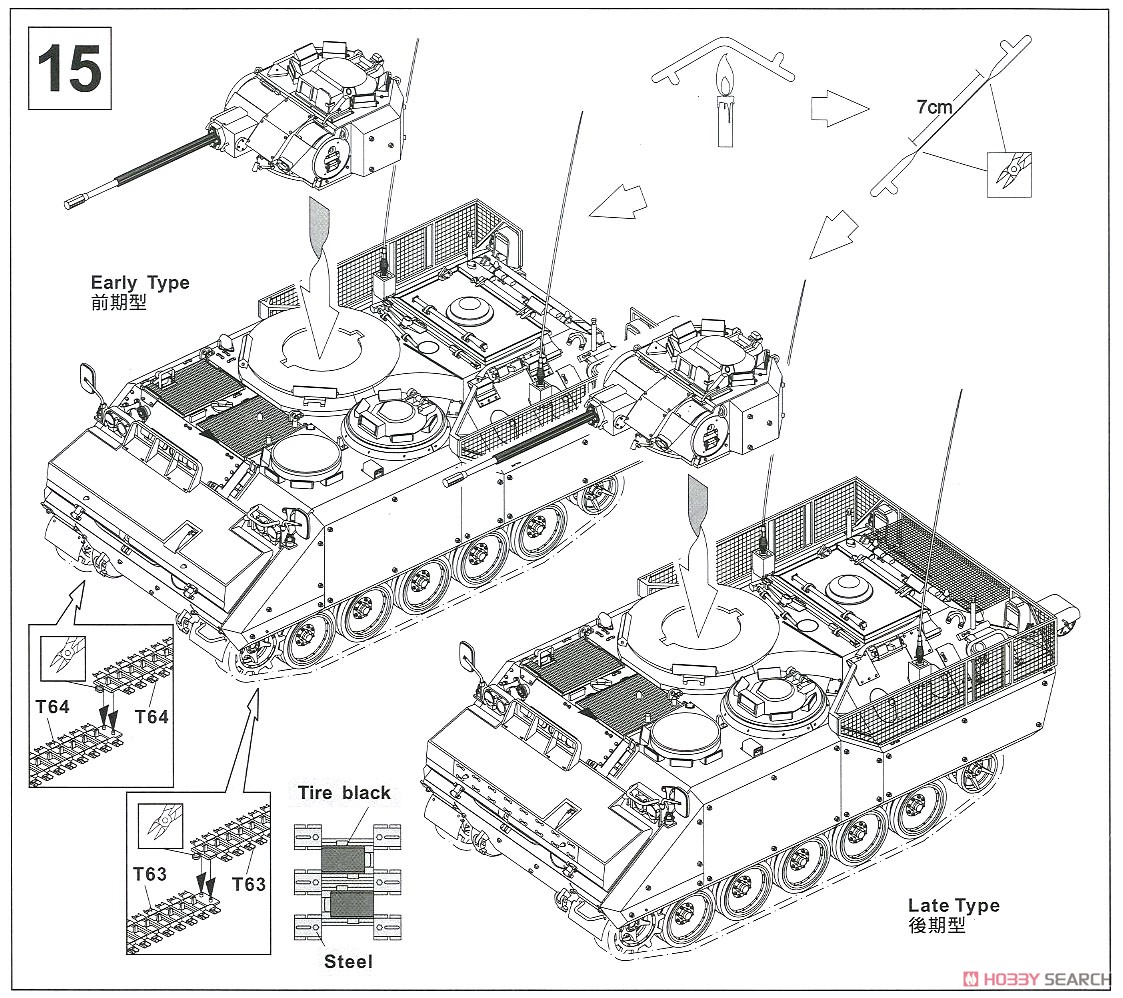 15

7cm

Early Type
前期型

T64
T64

T63
T63

Tire black

Steel

Late Type
後期型

HOBBY SEARCH