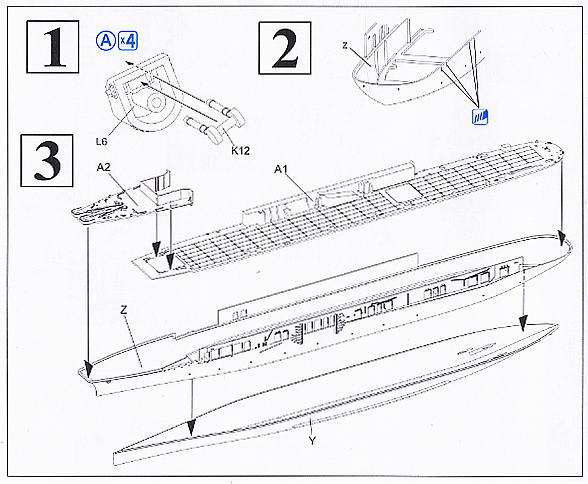 1

A x4

L6

K12

2

Z

3

A2

A1

Z

Y