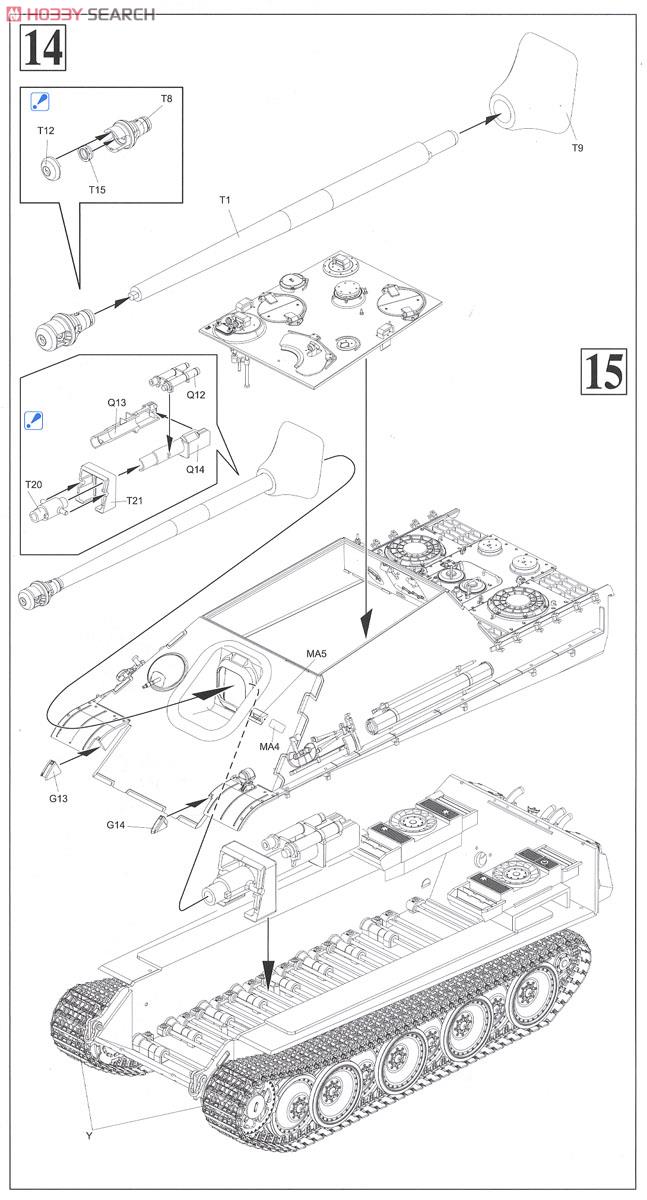 HOBBY SEARCH

14

T8
T12
T15
T9
T1

15

Q12
Q13
Q14
T20
T21

MA5
MA4
G13
G14
Y