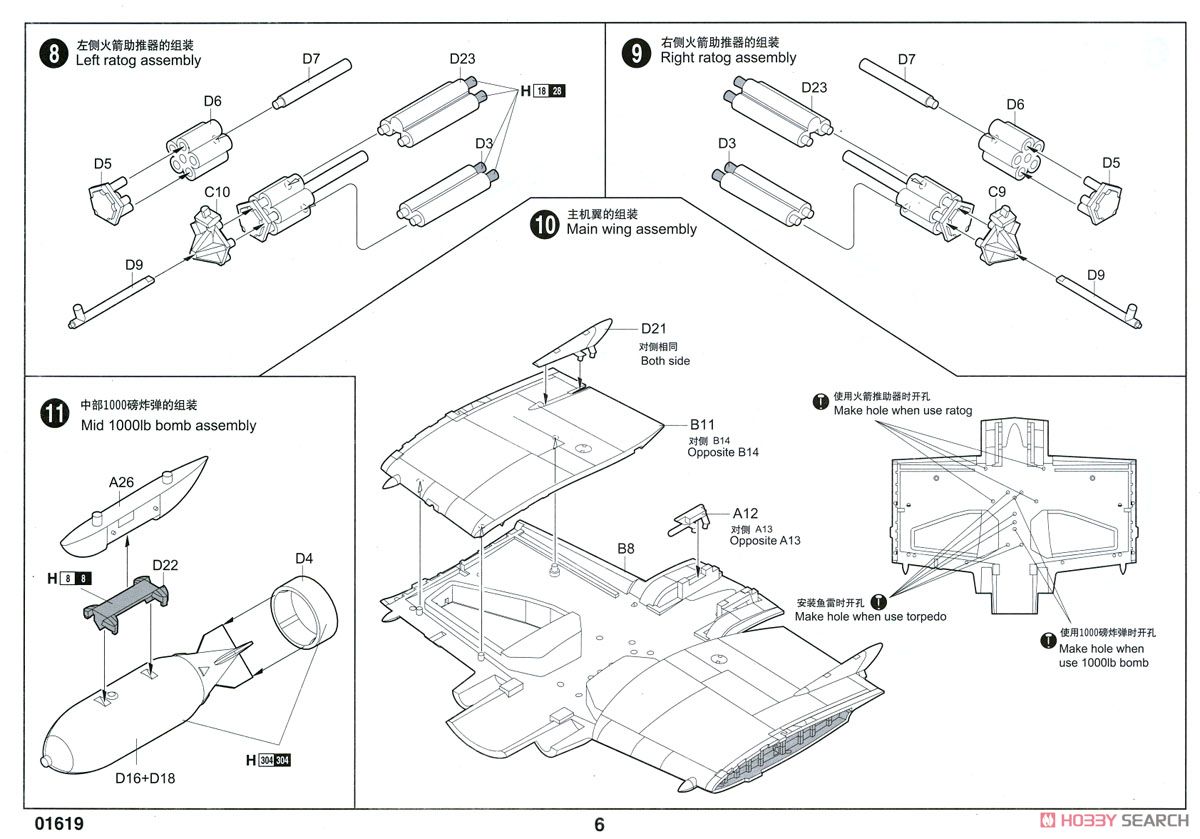 8 左侧火箭助推器的组装
Left ratog assembly

D7
D23
H 18 28
D6
D3
D5
C10
D9

9 右侧火箭助推器的组装
Right ratog assembly

D7
D23
D6
D3
D5
C9
D9

10 主机翼的组装
Main wing assembly

D21
对侧相同
Both side

B11
对侧 B14
Opposite B14

A12
对侧 A13
Opposite A13

B8

使用火箭推助器时开孔
Make hole when use ratog

安装鱼雷时开孔
Make hole when use torpedo

使用1000磅炸弹时开孔
Make hole when use 1000lb bomb

11 中部1000磅炸弹的组装
Mid 1000lb bomb assembly

A26
H 8 8
D22
D4
H 304 304
D16+D18

01619
6
HOBBY SEARCH