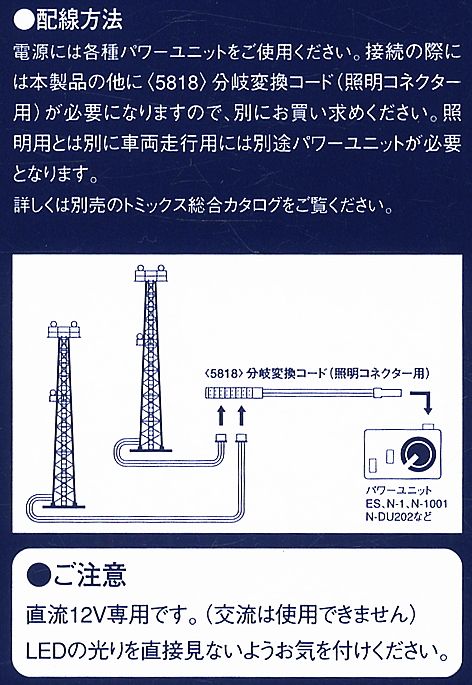 ●配線方法

電源には各種パワーユニットをご使用ください。接続の際には本製品の他に〈5818〉分岐変換コード（照明コネクター用）が必要になりますので、別にお買い求めください。照明用とは別に車両走行用には別途パワーユニットが必要となります。

詳しくは別売のトミックス総合カタログをご覧ください。

〈5818〉分岐変換コード（照明コネクター用）

パワーユニット
ES、N-1、N-1001
N-DU202など

●ご注意

直流12V専用です。（交流は使用できません）

LEDの光りを直接見ないようお気を付けください。