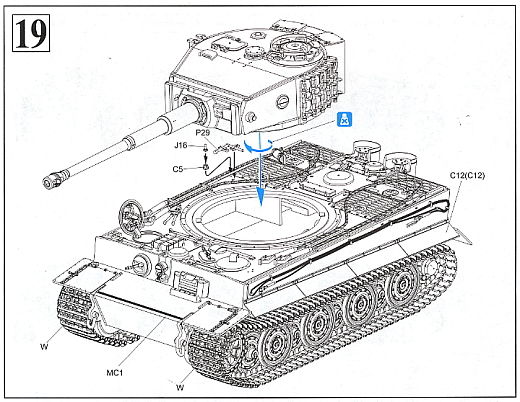 19

P29

J16

C5

C12(C12)

W

MC1

W