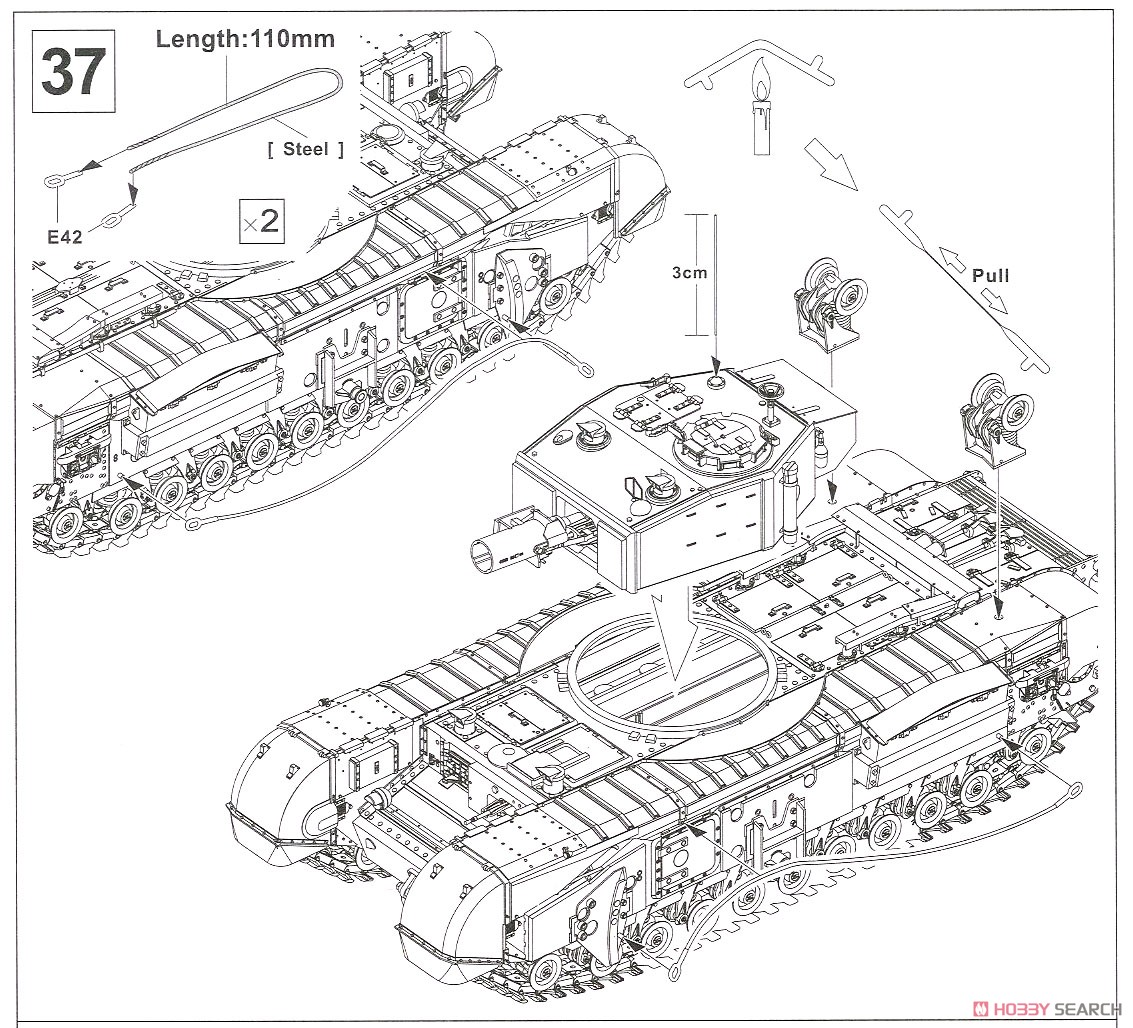 37

Length:110mm

[ Steel ]

E42

×2

3cm

Pull

HOBBY SEARCH