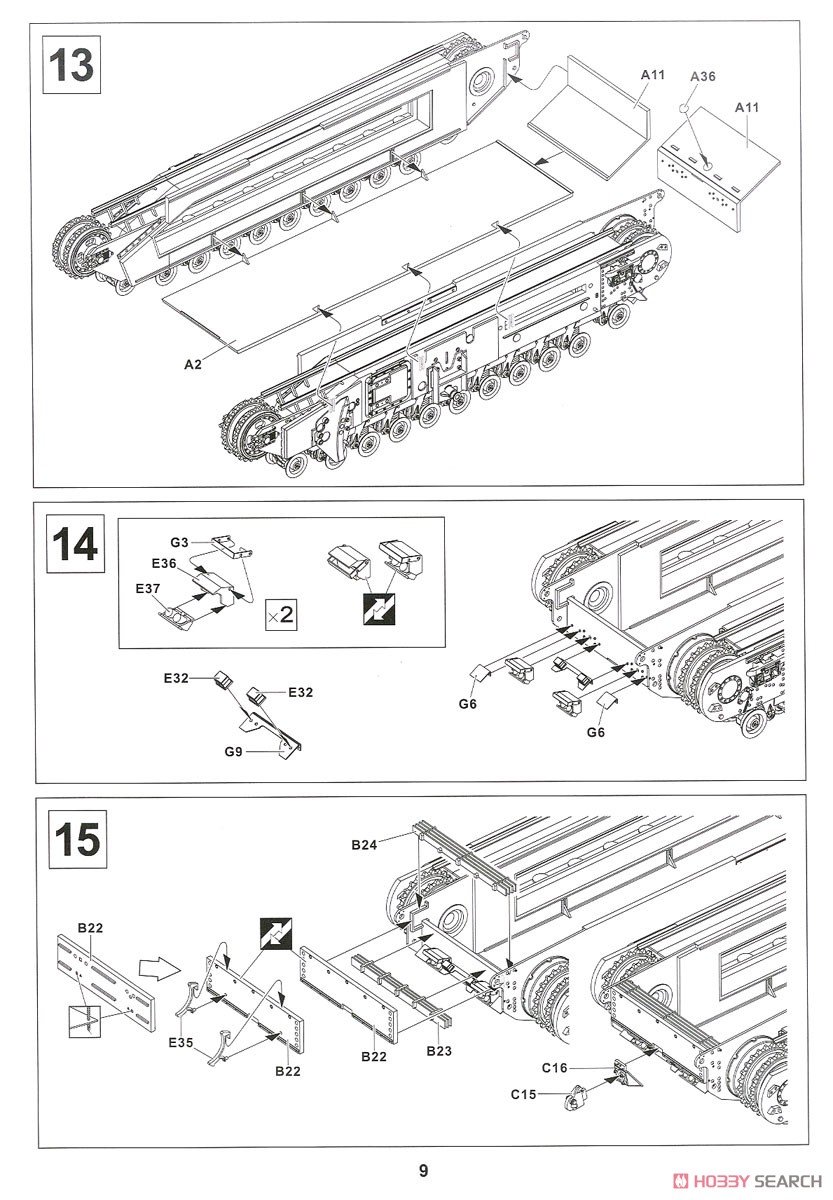 13

A11
A36
A11
A2

14

G3
E36
E37
×2
E32
E32
G9
G6
G6

15

B24
B22
E35
B22
B22
B23
C16
C15

9

HOBBY SEARCH