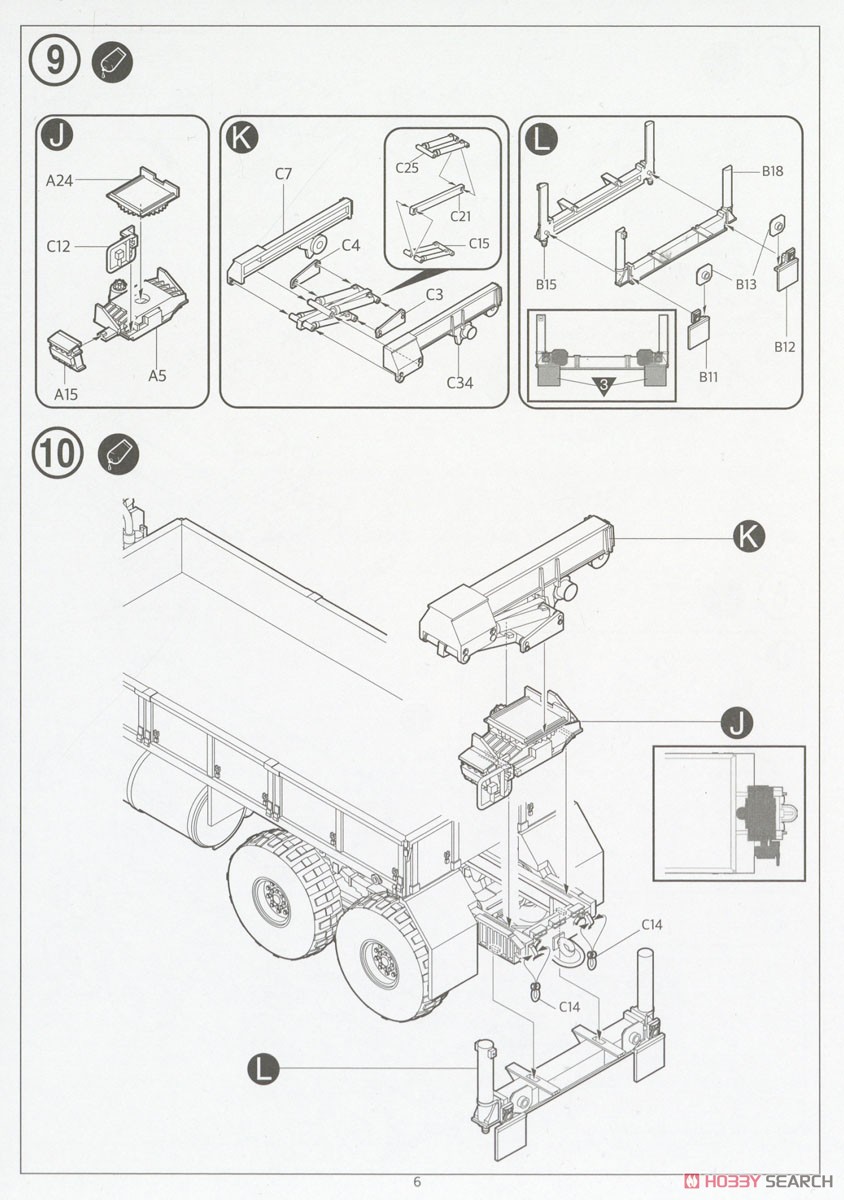 9

J
A24
C12
A15
A5

K
C7
C4
C3
C34
C25
C21
C15

L
B18
B15
B13
B12
B11
3

10

K
J
C14
C14
L

6

HOBBY SEARCH