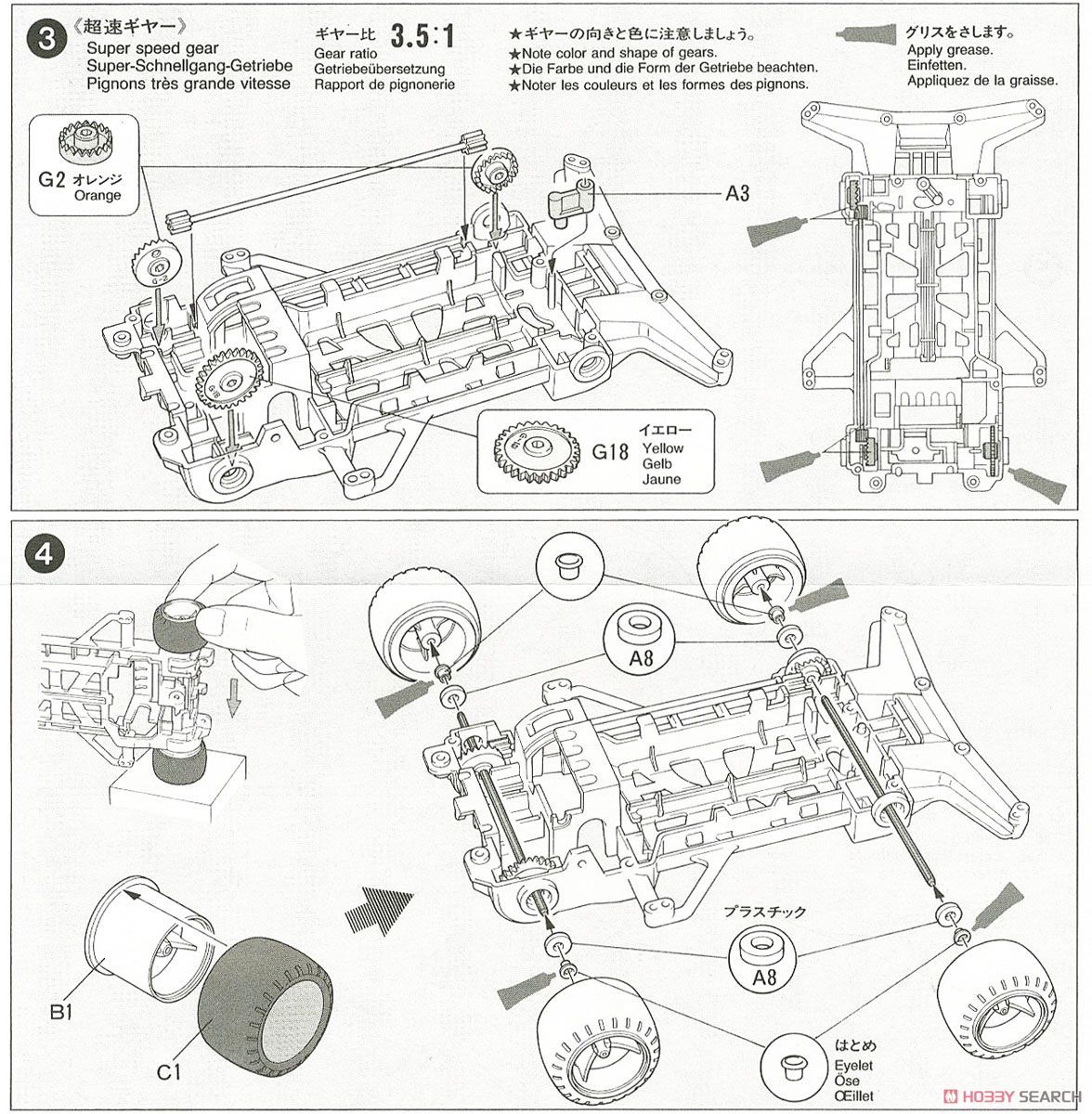 3
《超速ギヤー》
Super speed gear
Super-Schnellgang-Getriebe
Pignons très grande vitesse

ギヤー比 3.5:1
Gear ratio
Getriebeübersetzung
Rapport de pignonerie

★ギヤーの向きと色に注意しましょう。
★Note color and shape of gears.
★Die Farbe und die Form der Getriebe beachten.
★Noter les couleurs et les formes des pignons.

グリスをさします。
Apply grease.
Einfetten.
Appliquez de la graisse.

G2 オレンジ
Orange

A3

G18 イエロー
Yellow
Gelb
Jaune

4

A8

プラスチック

A8

B1

C1

はとめ
Eyelet
Öse
Œillet

HOBBY SEARCH