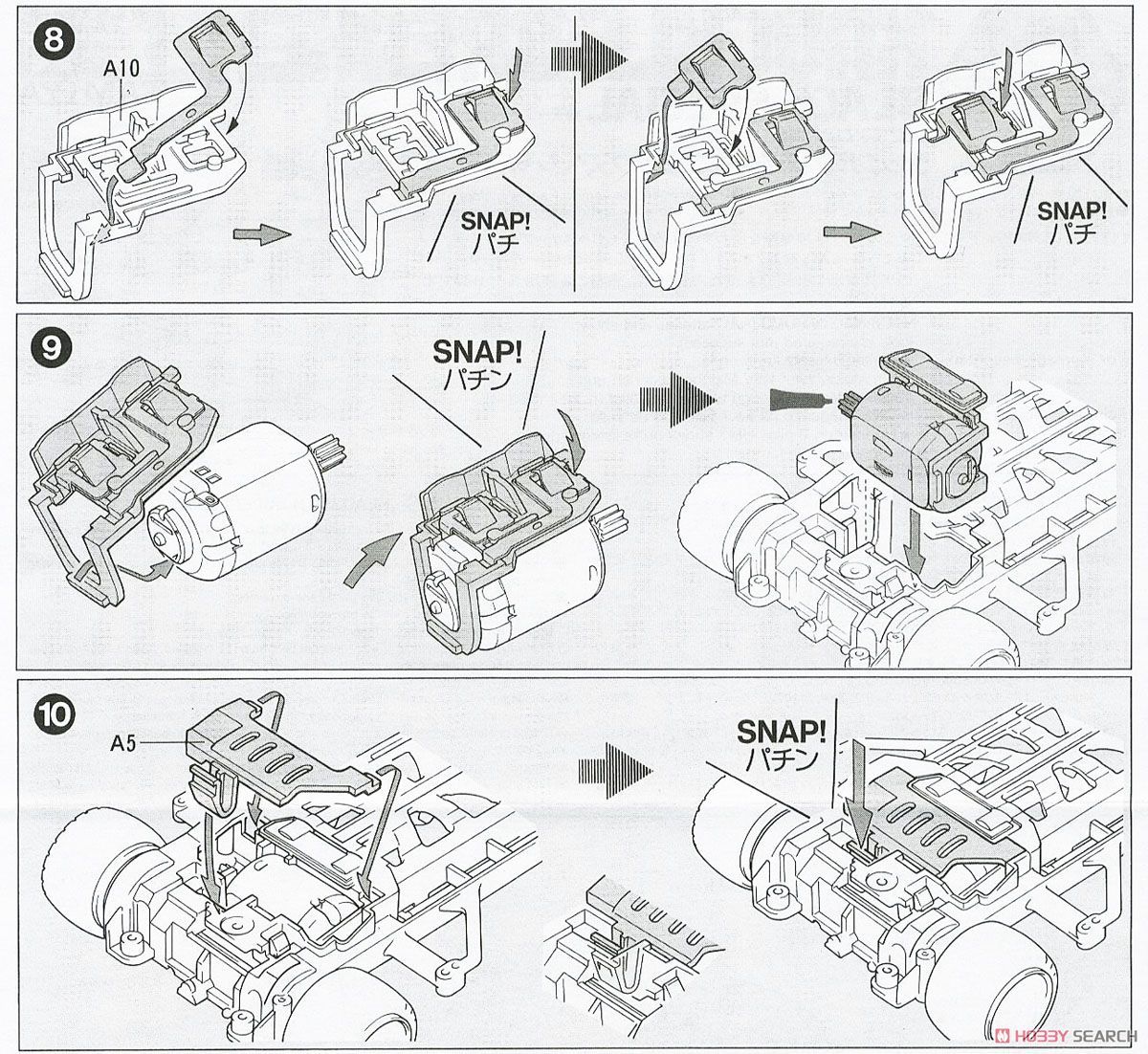 8

A10

SNAP!
パチ

SNAP!
パチ

9

SNAP!
パチン

10

A5

SNAP!
パチン

HOBBY SEARCH