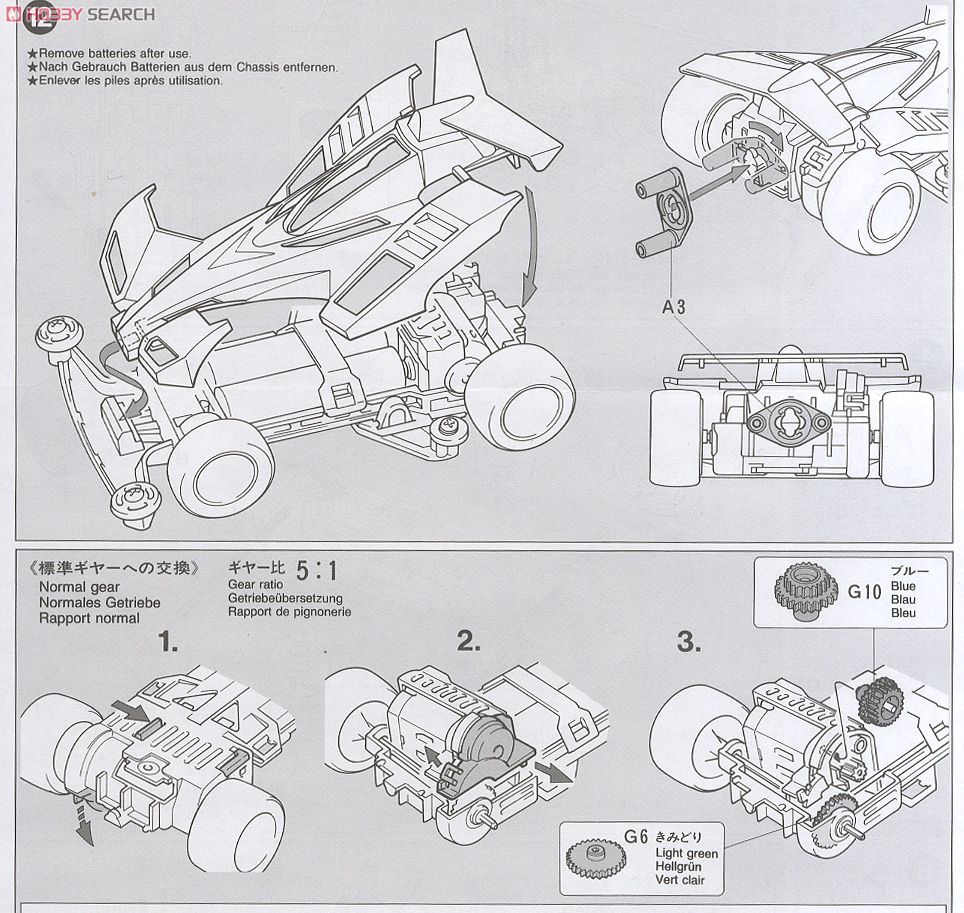 HOBBY SEARCH

12

★Remove batteries after use.
★Nach Gebrauch Batterien aus dem Chassis entfernen.
★Enlever les piles après utilisation.

A3

《標準ギヤーへの交換》
Normal gear
Normales Getriebe
Rapport normal

ギヤー比 5:1
Gear ratio
Getriebeübersetzung
Rapport de pignonerie

G10 ブルー
Blue
Blau
Bleu

1.

2.

3.

G6 きみどり
Light green
Hellgrün
Vert clair