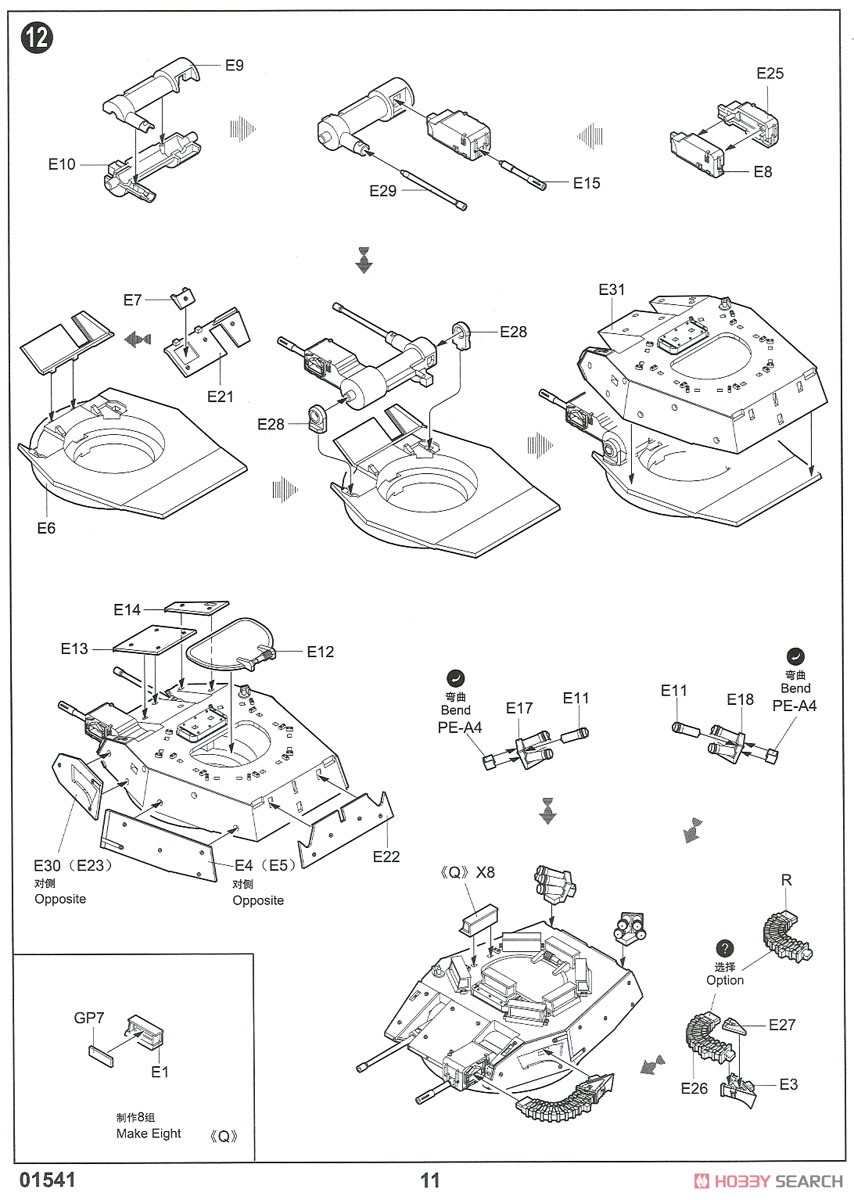 12

E9

E10

E29

E15

E25

E8

E7

E21

E6

E28

E28

E31

E14

E13

E12

E30（E23）
对侧
Opposite

E4（E5）
对侧
Opposite

E22

弯曲
Bend
PE-A4

E17

E11

E11

E18

弯曲
Bend
PE-A4

《Q》X8

R

选择
Option

E27

E26

E3

GP7

E1

制作8组
Make Eight 《Q》

01541

11

HOBBY SEARCH