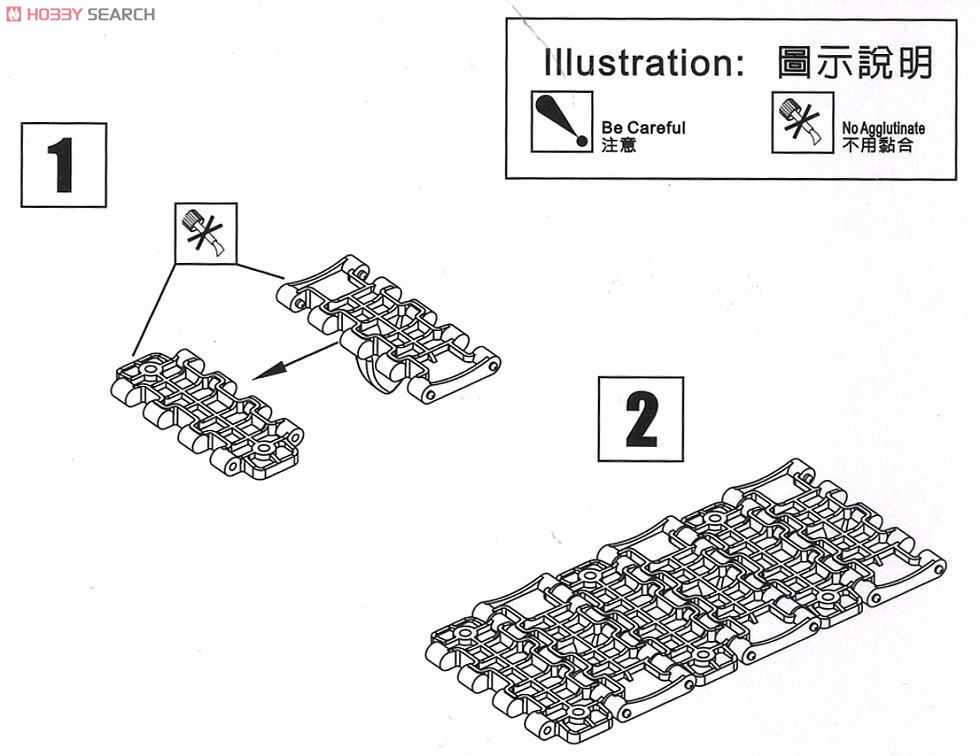 HOBBY SEARCH

Illustration: 圖示說明

Be Careful
注意

No Agglutinate
不用黏合

1

2