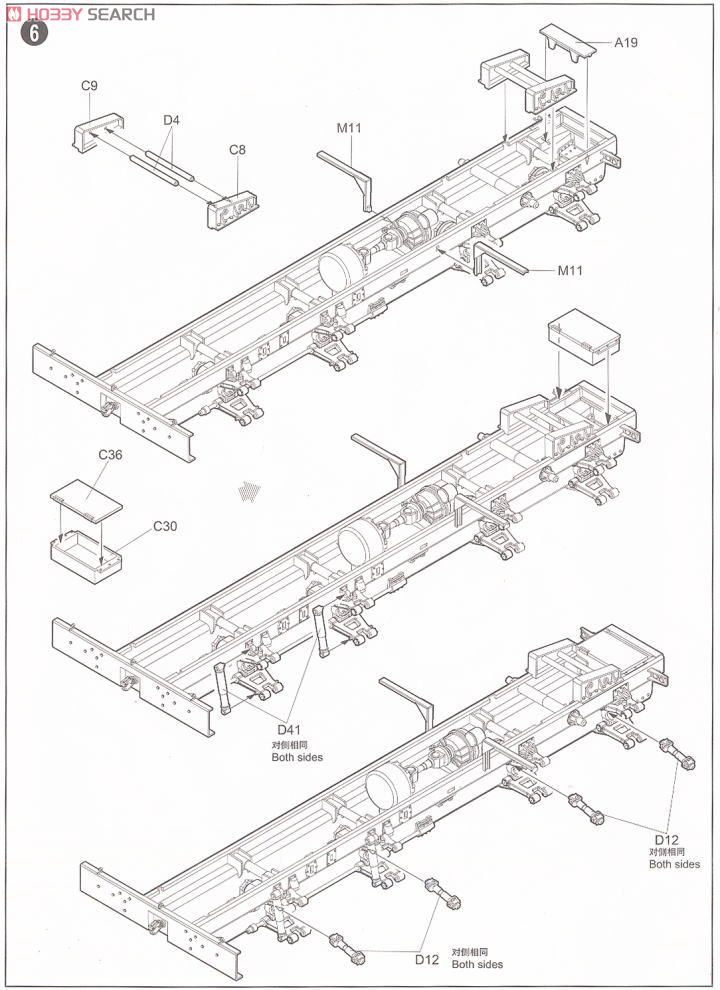 HOBBY SEARCH

6

A19

C9

D4

C8

M11

M11

C36

C30

D41
对侧相同
Both sides

D12
对侧相同
Both sides

D12
对侧相同
Both sides