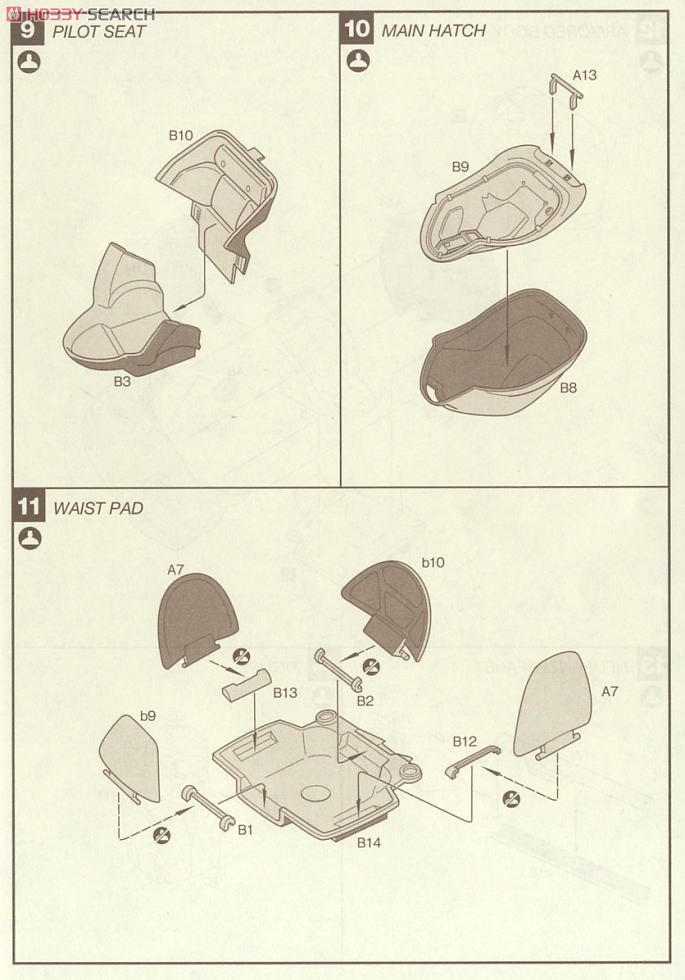 HOBBY SEARCH

9 PILOT SEAT

B10

B3

10 MAIN HATCH

A13

B9

B8

11 WAIST PAD

A7

b10

B13

B2

A7

b9

B12

B1

B14