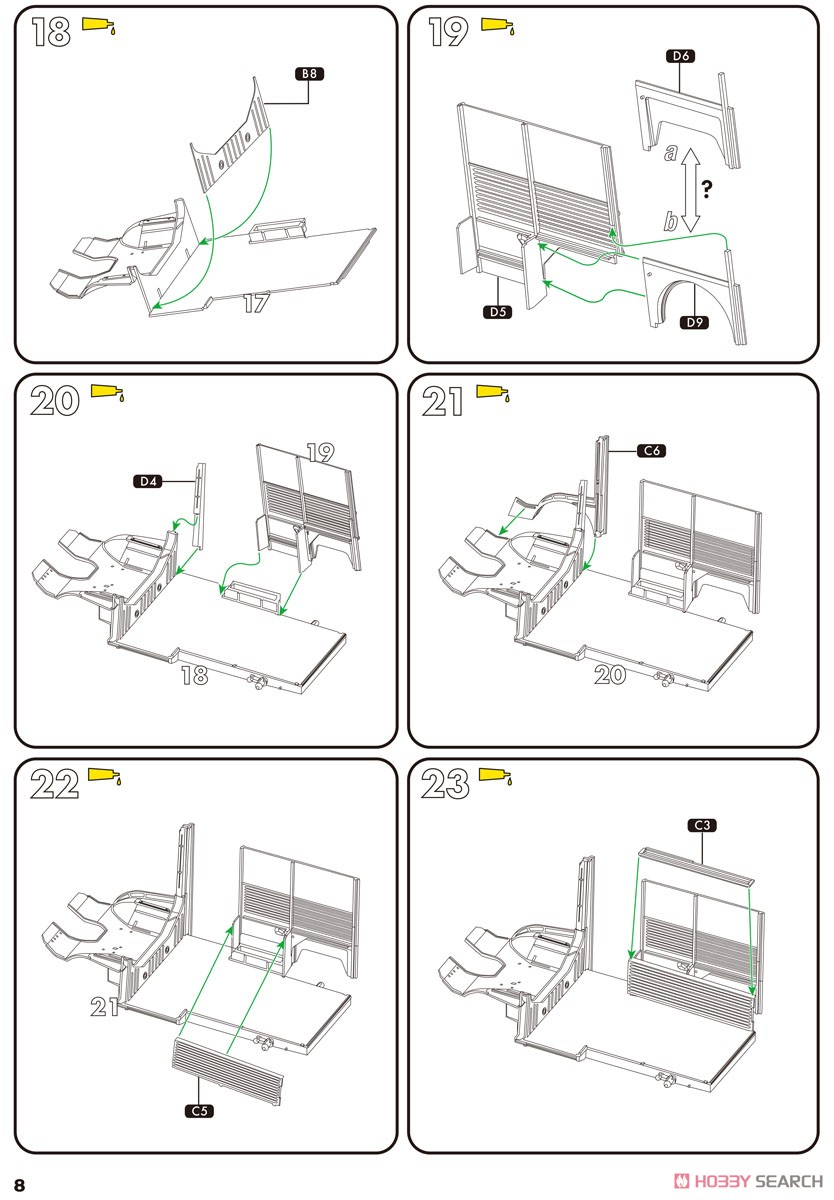 18

B8

17

19

D6

a

?

b

D5

D9

20

D4

19

18

21

C6

20

22

21

C5

23

C3

8

HOBBY SEARCH