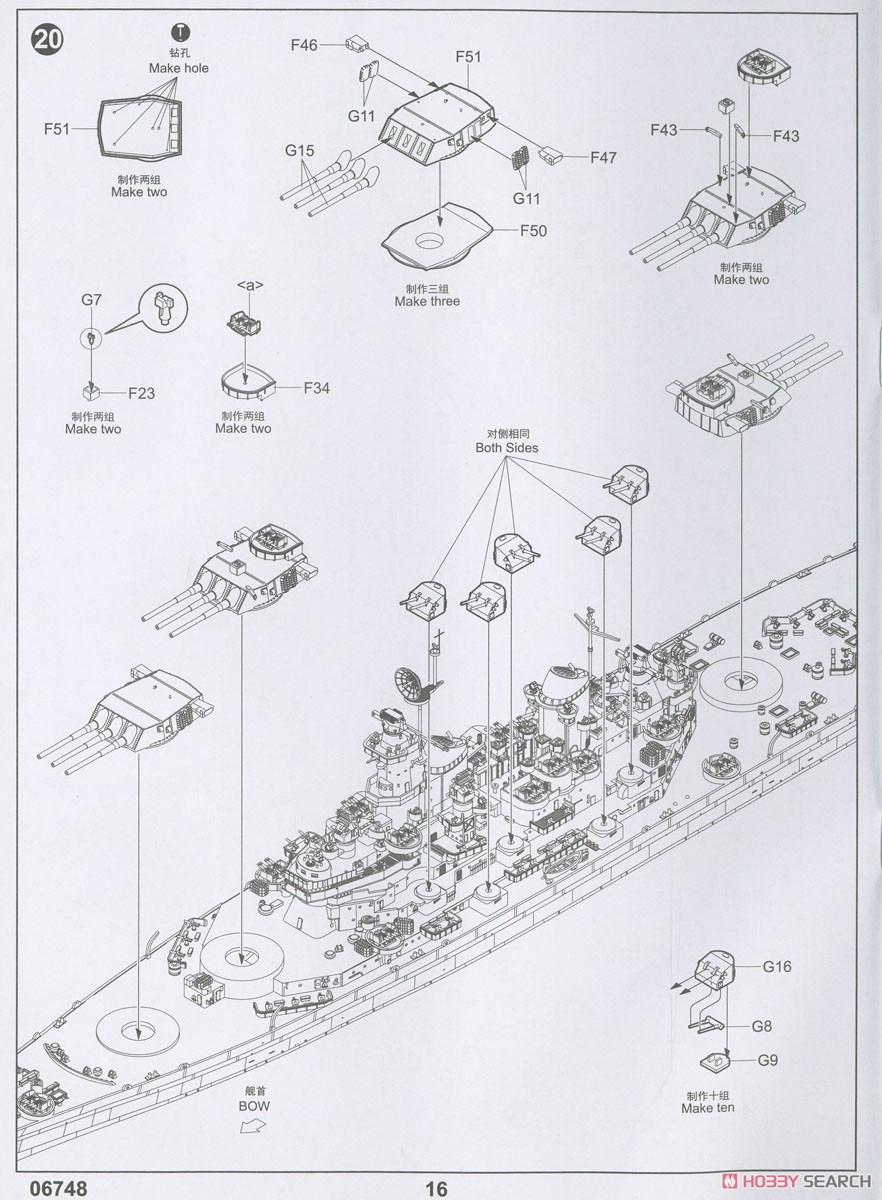 20

钻孔
Make hole

F51

制作两组
Make two

F46

F51

G11

G15

F47

G11

F50

制作三组
Make three

F43

F43

制作两组
Make two

G7

F23

制作两组
Make two

<a>

F34

制作两组
Make two

对侧相同
Both Sides

G16

G8

G9

制作十组
Make ten

舰首
BOW

06748

16

HOBBY SEARCH