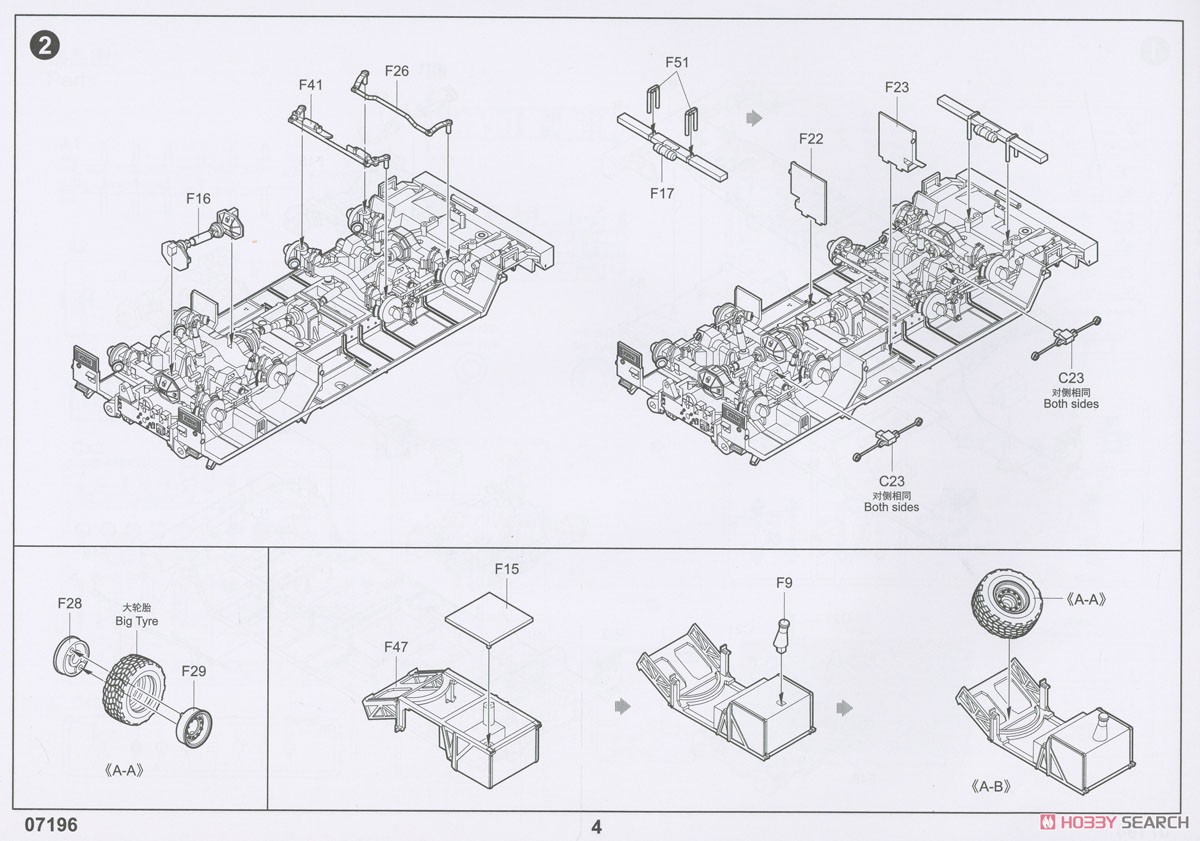 2

F41
F26
F16

F51
F17
F22
F23

C23
对侧相同
Both sides

C23
对侧相同
Both sides

F28
大轮胎
Big Tyre
F29
《A-A》

F15
F47

F9

《A-A》
《A-B》

07196
4
HOBBY SEARCH