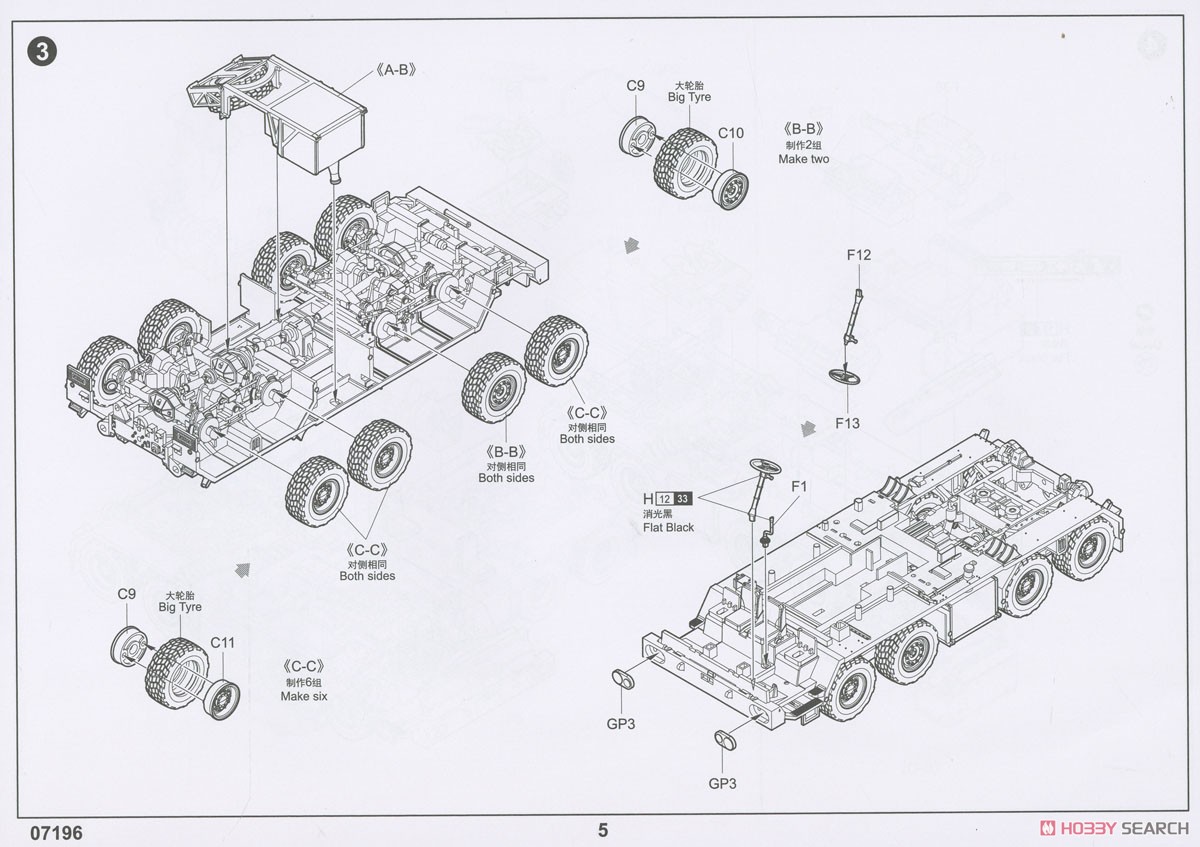 3

《A-B》

C9
大轮胎
Big Tyre
C10

《B-B》
制作2组
Make two

F12

F13

《C-C》
对侧相同
Both sides

《B-B》
对侧相同
Both sides

《C-C》
对侧相同
Both sides

H 12 33
消光黑
Flat Black

F1

C9
大轮胎
Big Tyre
C11

《C-C》
制作6组
Make six

GP3

GP3

07196

5

HOBBY SEARCH