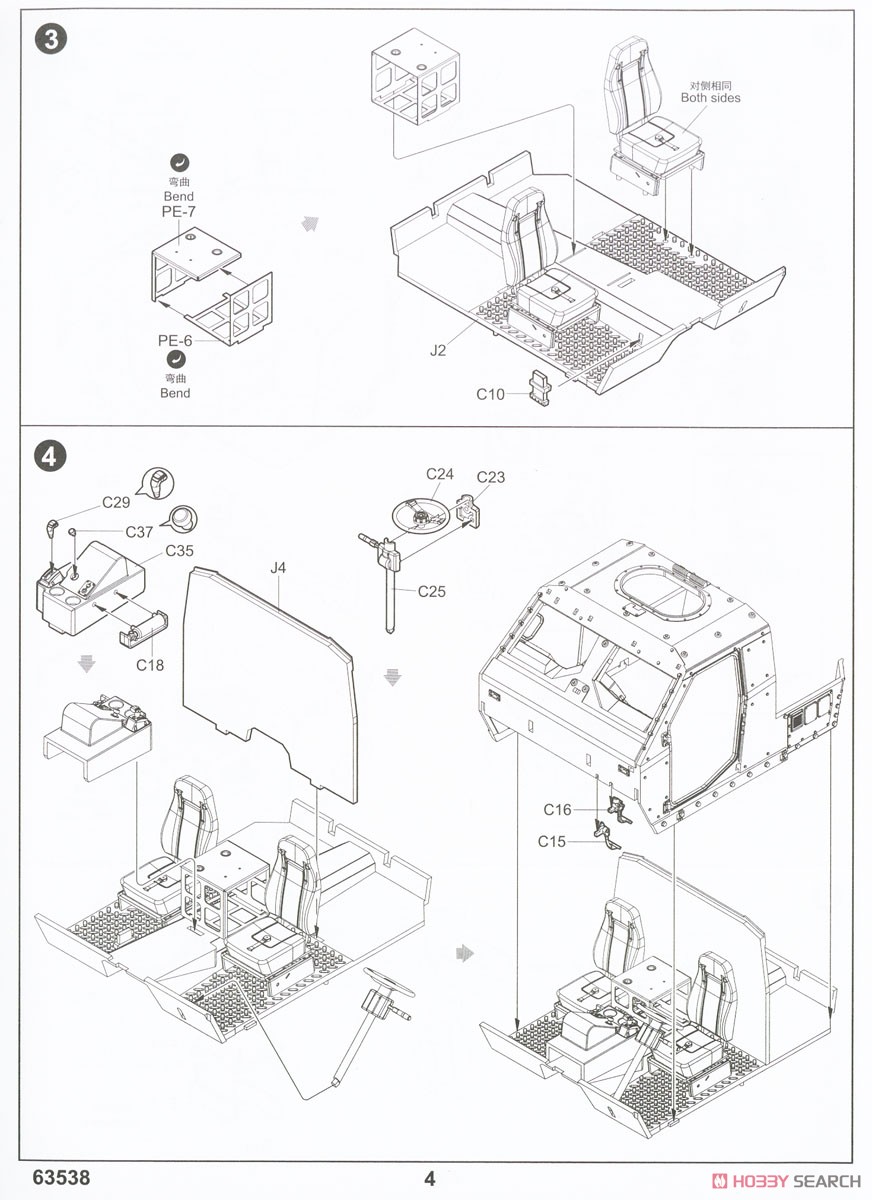 3

弯曲
Bend
PE-7

PE-6
弯曲
Bend

对侧相同
Both sides

J2

C10

4

C29

C37

C35

C18

J4

C24

C23

C25

C16

C15

63538

4

HOBBY SEARCH