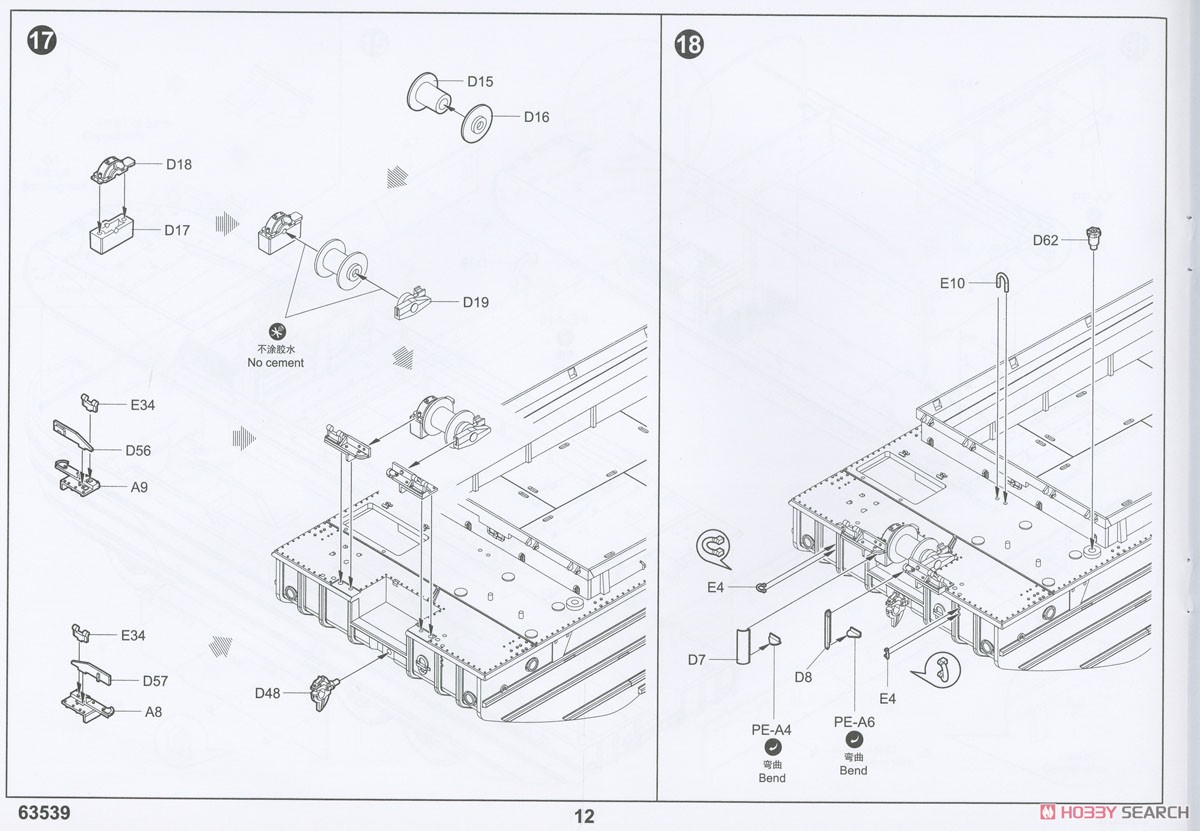 17

D15
D16
D18
D17
D19
不涂胶水
No cement
E34
D56
A9
E34
D57
A8
D48

18

D62
E10
E4
D7
D8
E4
PE-A4
弯曲
Bend
PE-A6
弯曲
Bend

63539
12
HOBBY SEARCH