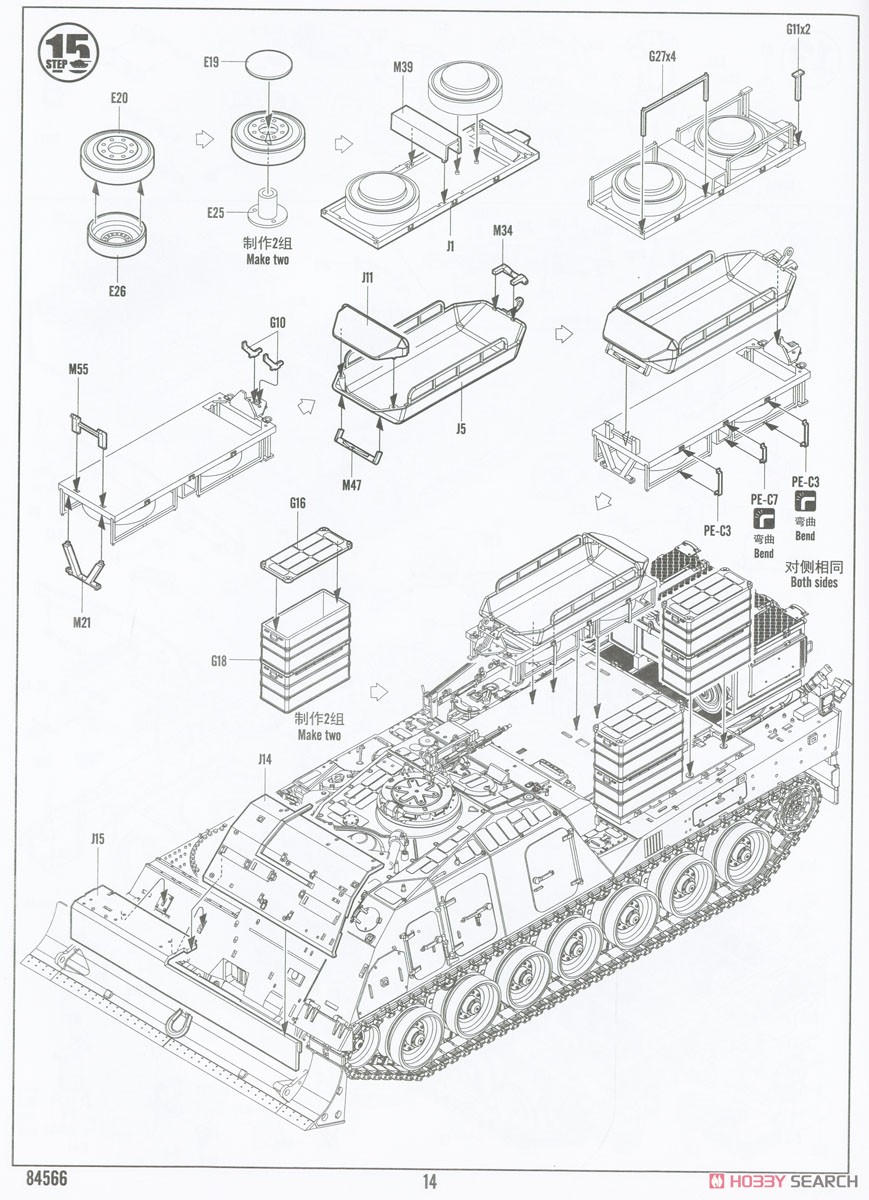 15
STEP

E19

E20

E25

E26

制作2组
Make two

M39

J1

G27x4

G11x2

M34

J11

J5

M47

G10

M55

M21

PE-C3

PE-C7

弯曲
Bend

PE-C3

弯曲
Bend

对侧相同
Both sides

G16

G18

制作2组
Make two

J14

J15

84566

14

HOBBY SEARCH