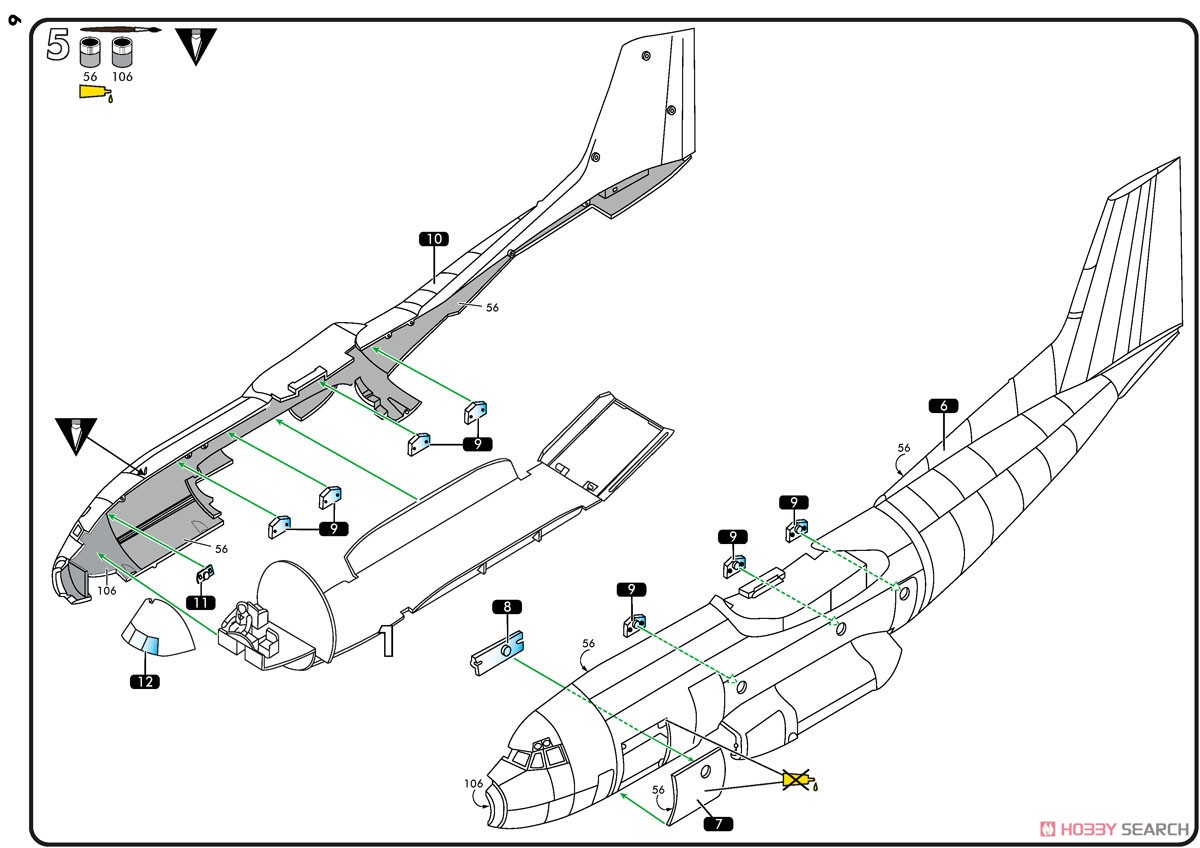 6

5

56 106

10

56

9

9

56

106

11

12

6

56

9

9

9

8

56

106

56

7

HOBBY SEARCH