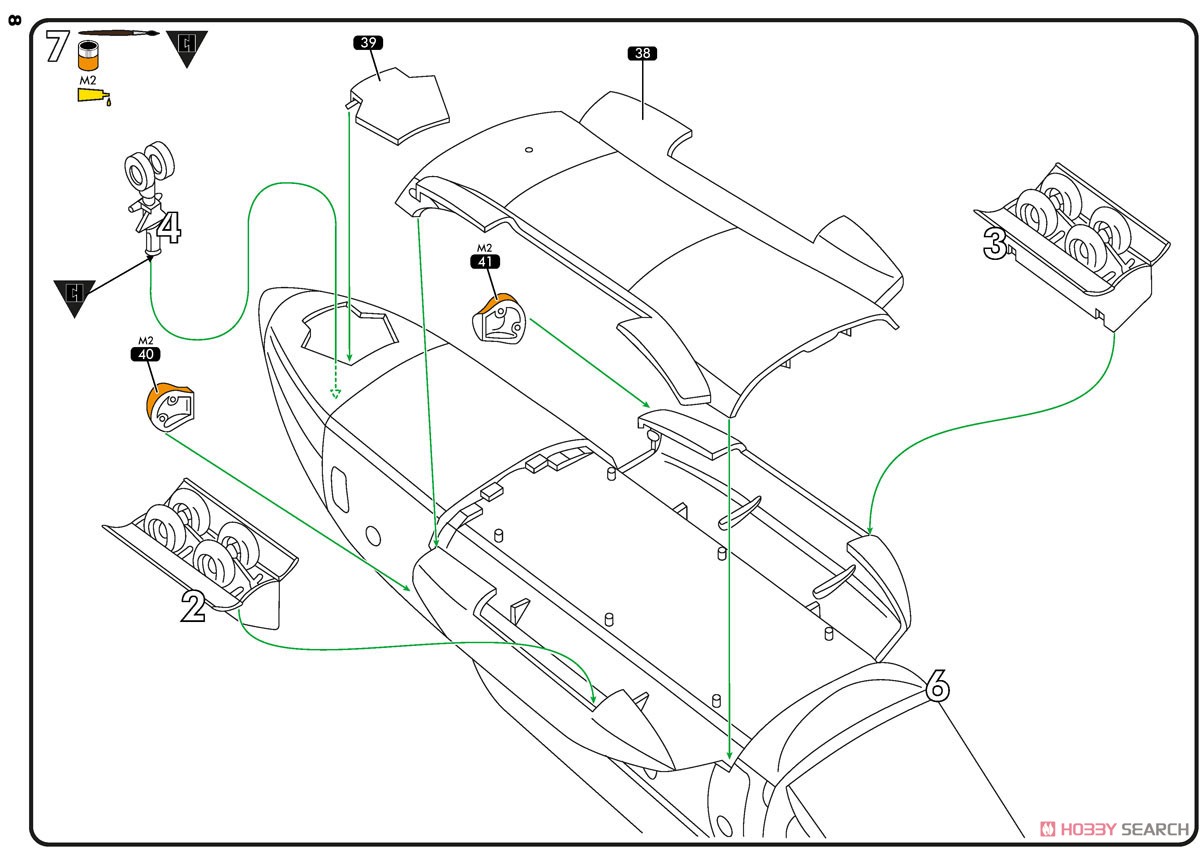 8

7

M2

39

38

4

M2

41

3

M2

40

2

6

HOBBY SEARCH