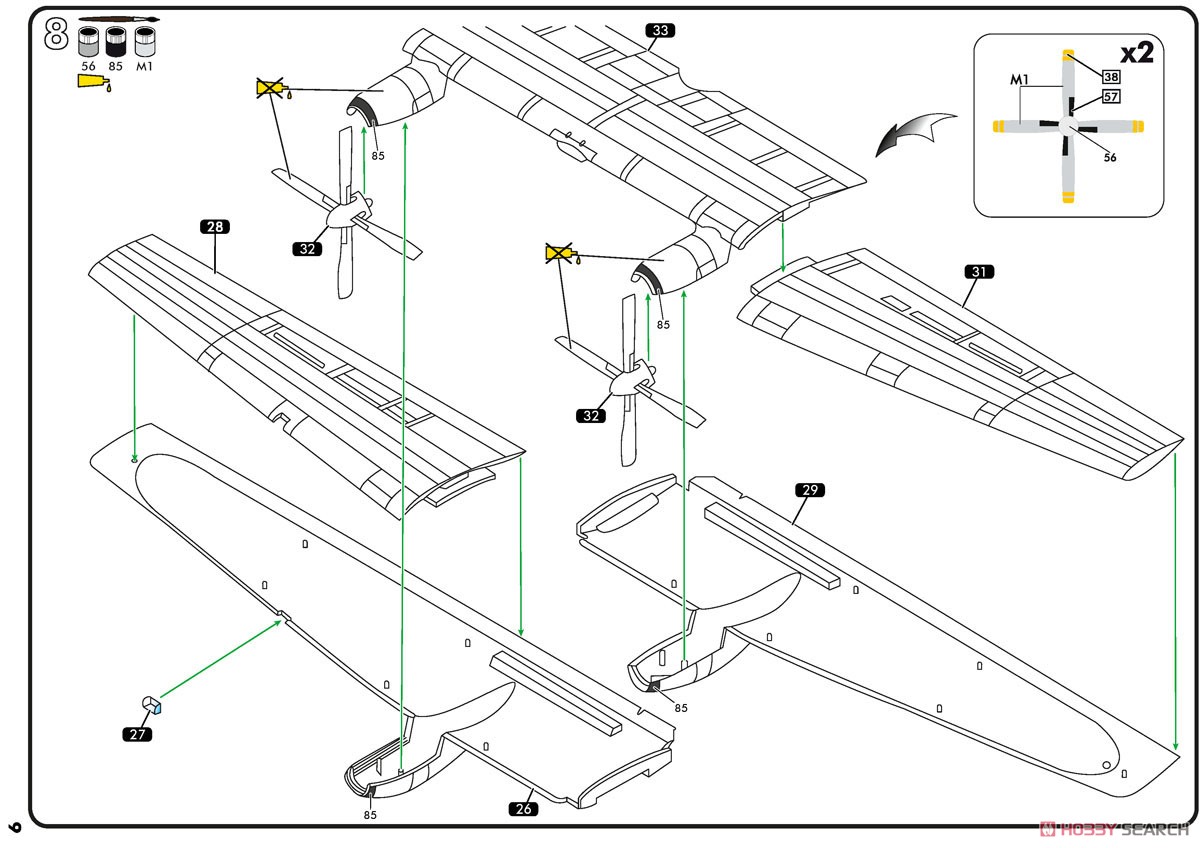 8
56 85 M1

33
x2
M1
38
57
56

85
28
32

85
31
32

29

85
27
26
85

6

HOBBY SEARCH