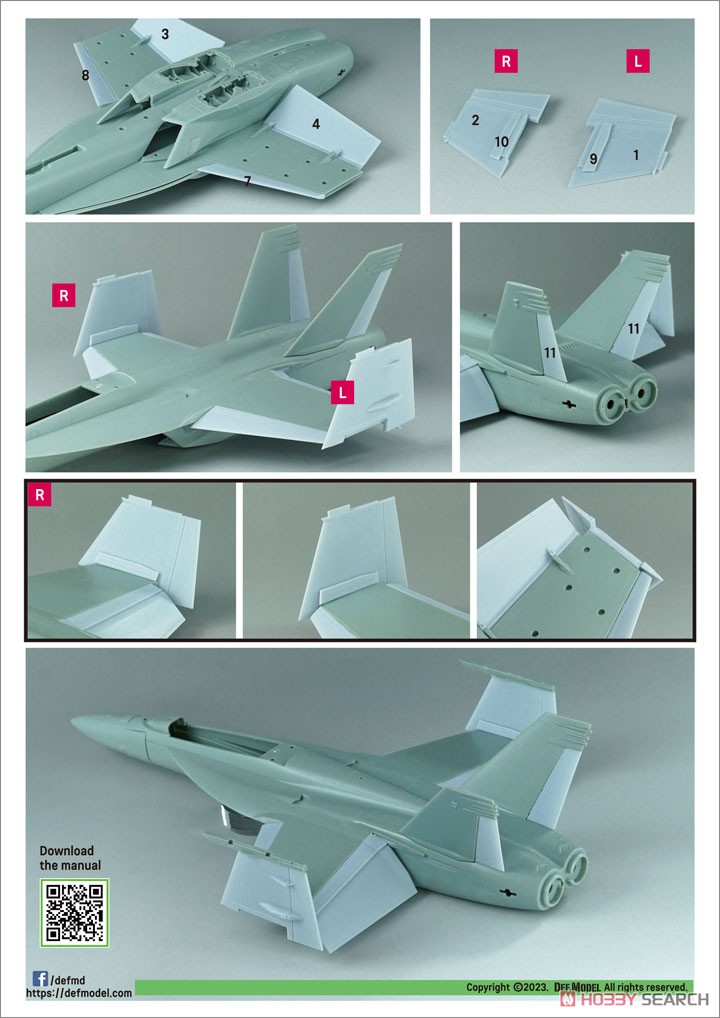 3
8
4
7
R
L
2
10
9
1
R
L
11
11
R
Download the manual
/defmd
https://defmodel.com
Copyright ©2023. DEF MODEL All rights reserved.
HOBBY SEARCH