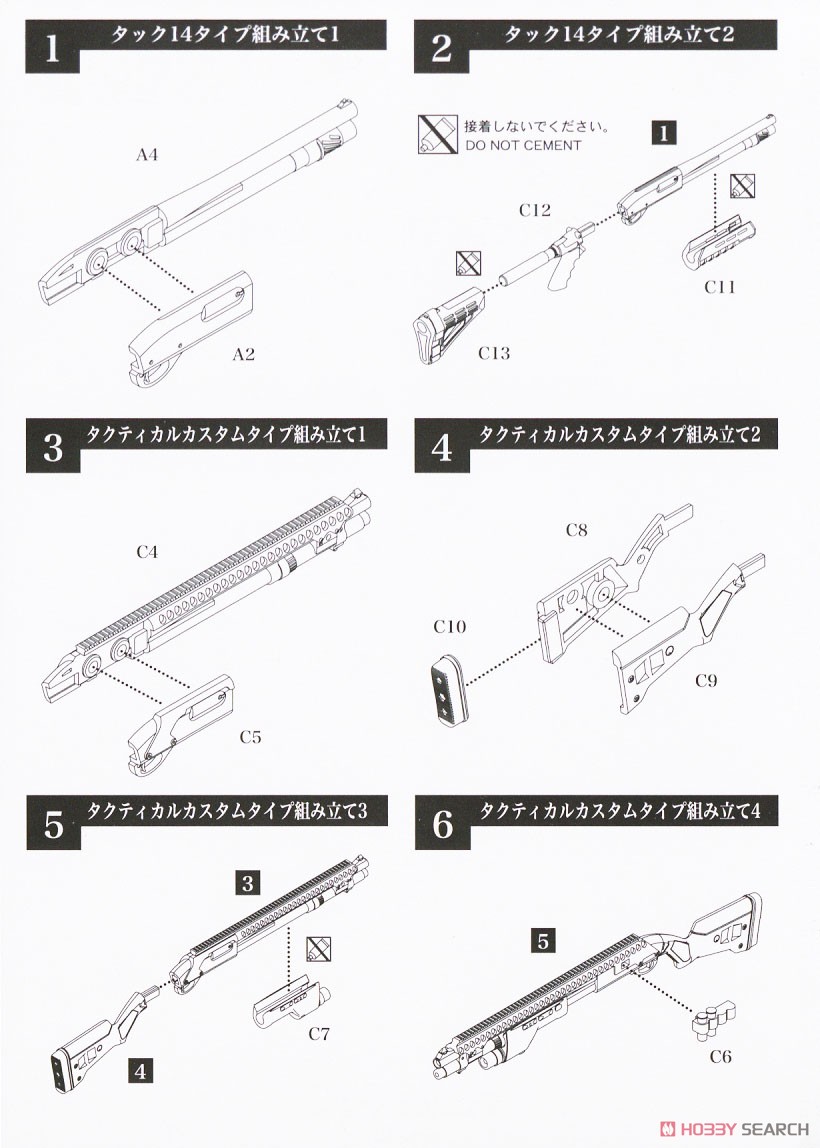 1 タック14タイプ組み立て1

A4

A2

2 タック14タイプ組み立て2

接着しないでください。
DO NOT CEMENT

1

C12

C11

C13

3 タクティカルカスタムタイプ組み立て1

C4

C5

4 タクティカルカスタムタイプ組み立て2

C8

C10

C9

5 タクティカルカスタムタイプ組み立て3

3

C7

4

6 タクティカルカスタムタイプ組み立て4

5

C6

HOBBY SEARCH