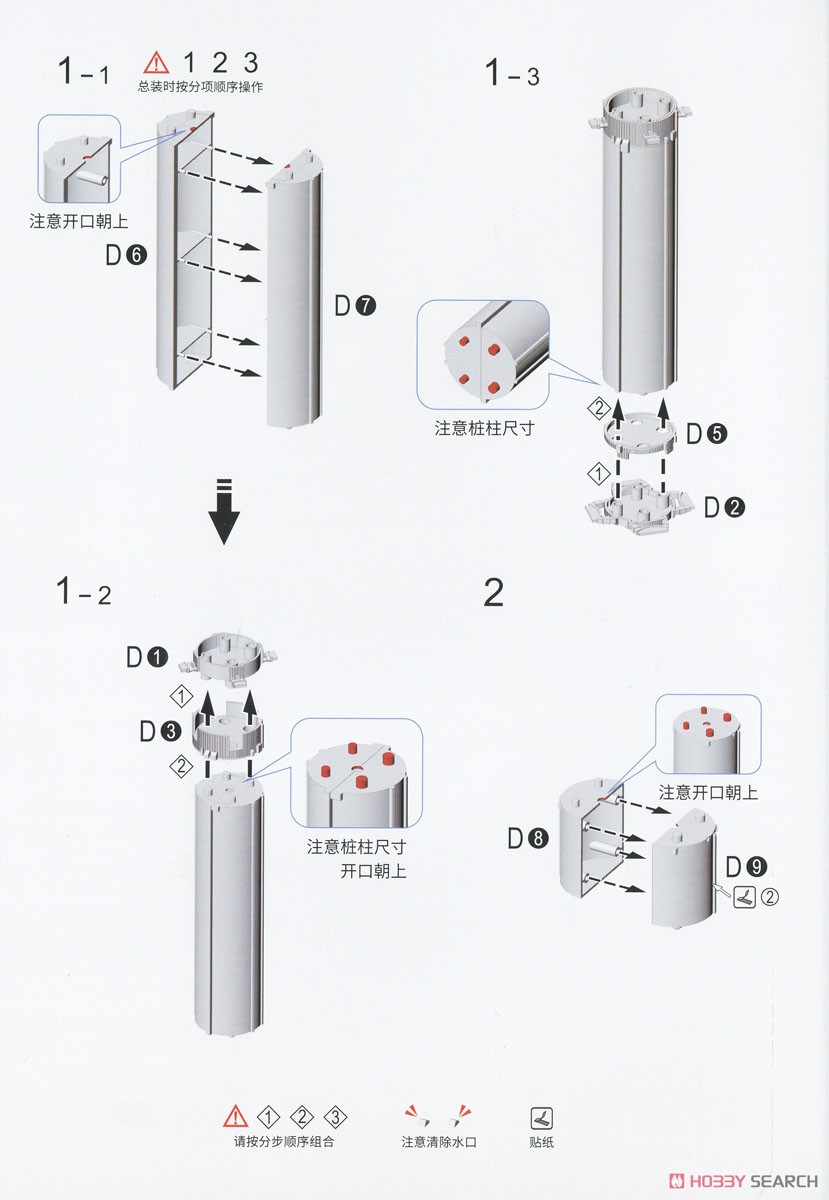 1-1 1 2 3
总装时按分项顺序操作

注意开口朝上

D❻

D❼

1-3

注意桩柱尺寸

②

D❺

①

D❷

1-2

D❶

①

D❸

②

注意桩柱尺寸
开口朝上

2

注意开口朝上

D❽

D❾

②

① ② ③
请按分步顺序组合

注意清除水口

贴纸

HOBBY SEARCH