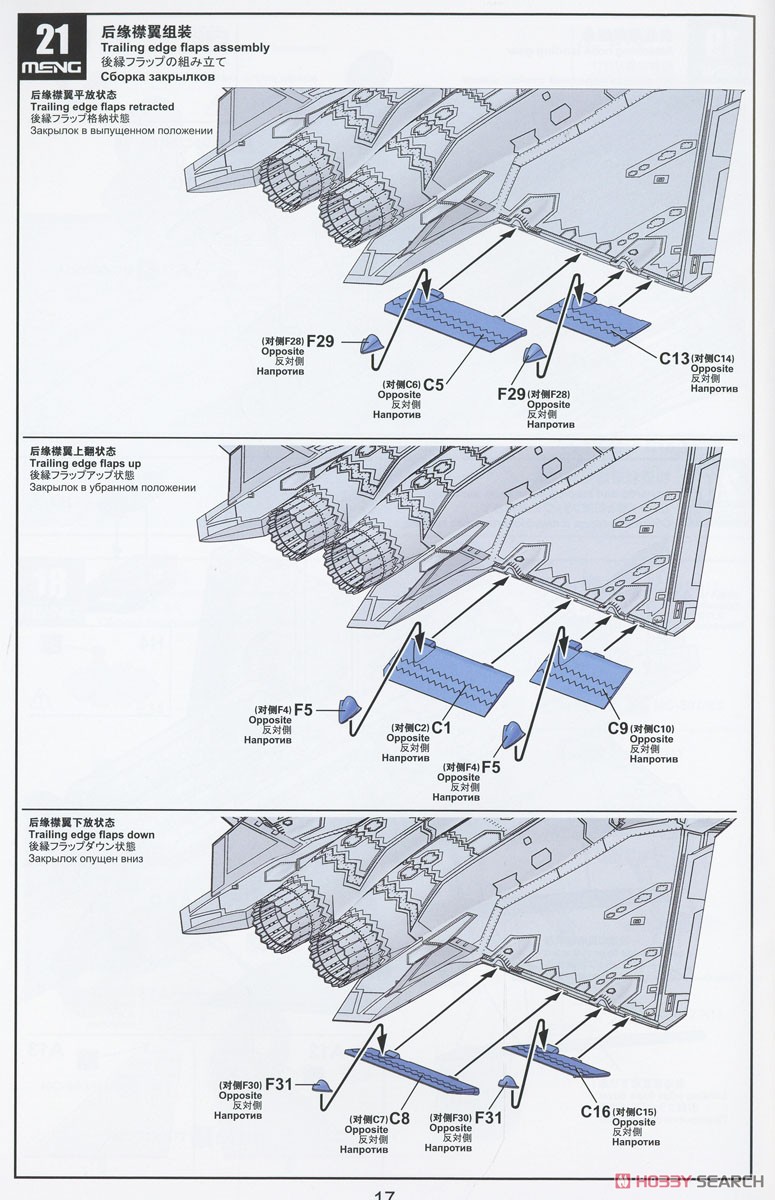 21
MENG
后缘襟翼组装
Trailing edge flaps assembly
後縁フラップの組み立て
Сборка закрылков

后缘襟翼平放状态
Trailing edge flaps retracted
後縁フラップ格納状態
Закрылок в выпущенном положении

(对侧F28) F29
Opposite
反対側
Напротив

(对侧C6) C5
Opposite
反対側
Напротив

F29 (对侧F28)
Opposite
反対側
Напротив

C13 (对侧C14)
Opposite
反対側
Напротив

后缘襟翼上翻状态
Trailing edge flaps up
後縁フラップアップ状態
Закрылок в убранном положении

(对侧F4) F5
Opposite
反対側
Напротив

(对侧C2) C1
Opposite
反対側
Напротив

(对侧F4) F5
Opposite
反対側
Напротив

C9 (对侧C10)
Opposite
反対側
Напротив

后缘襟翼下放状态
Trailing edge flaps down
後縁フラップダウン状態
Закрылок опущен вниз

(对侧F30) F31
Opposite
反対側
Напротив

(对侧C7) C8
Opposite
反対側
Напротив

(对侧F30) F31
Opposite
反対側
Напротив

C16 (对侧C15)
Opposite
反対側
Напротив

HOBBY SEARCH

17