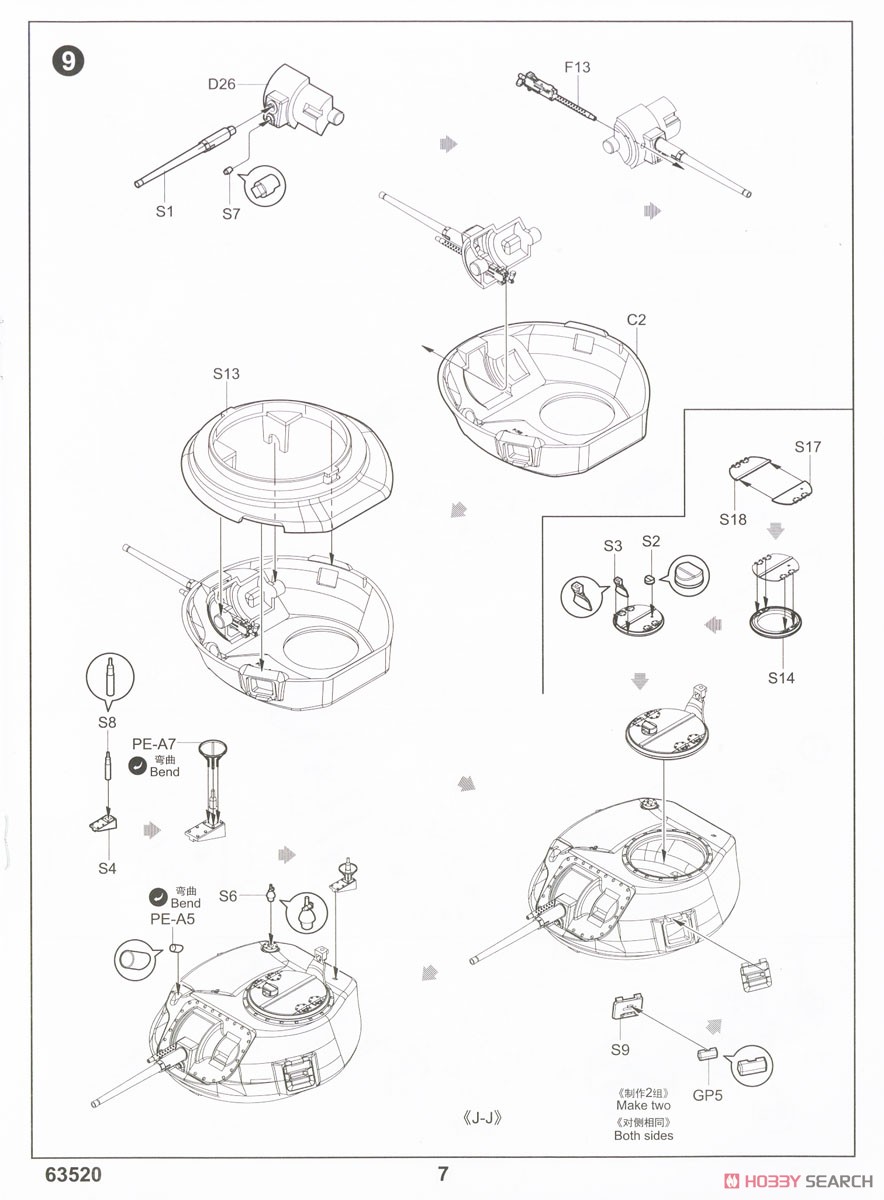 9

D26

S1

S7

F13

C2

S13

S17

S18

S3

S2

S14

S8

PE-A7
弯曲
Bend

S4

弯曲
Bend
PE-A5

S6

S9

GP5

《制作2组》
Make two
《对侧相同》
Both sides

《J-J》

63520

7

HOBBY SEARCH