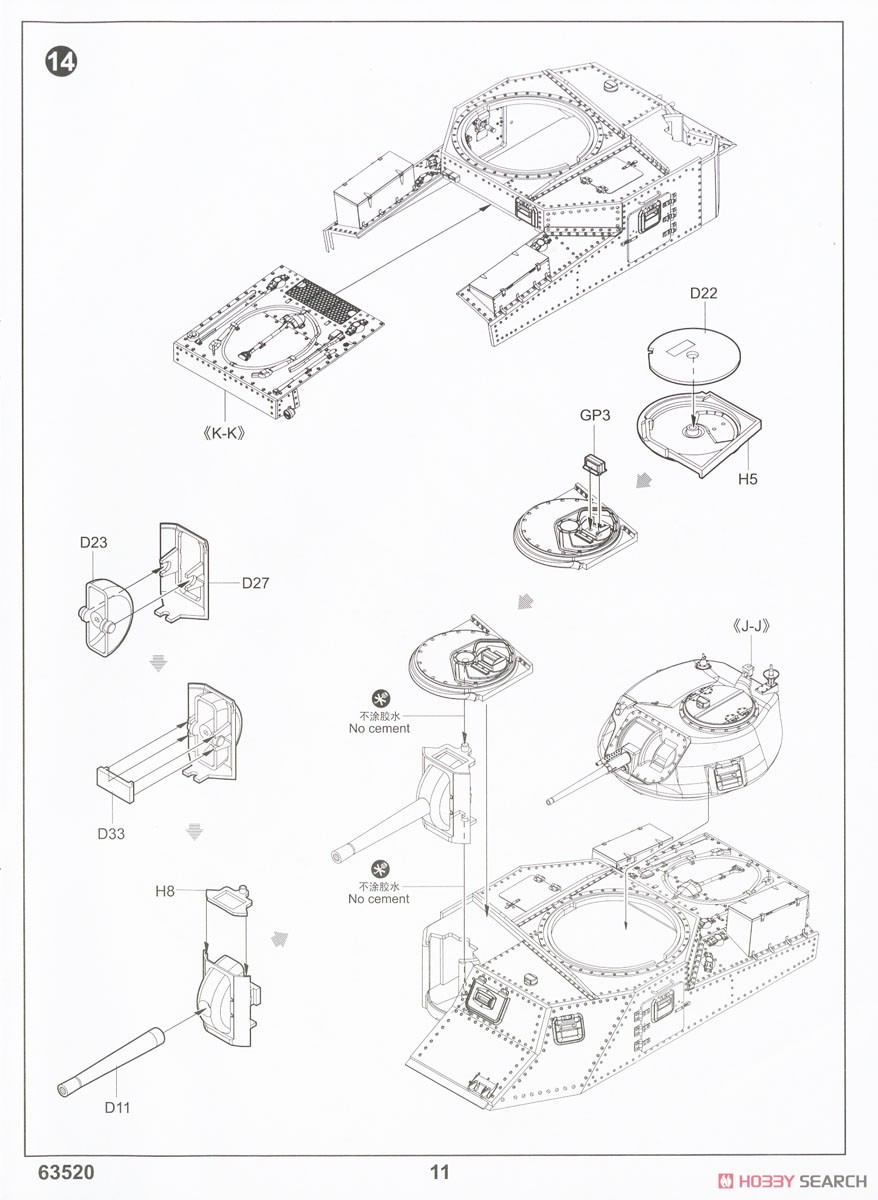 14

D22

《K-K》

GP3

H5

D23

D27

《J-J》

不涂胶水
No cement

D33

不涂胶水
No cement

H8

D11

63520

11

HOBBY SEARCH