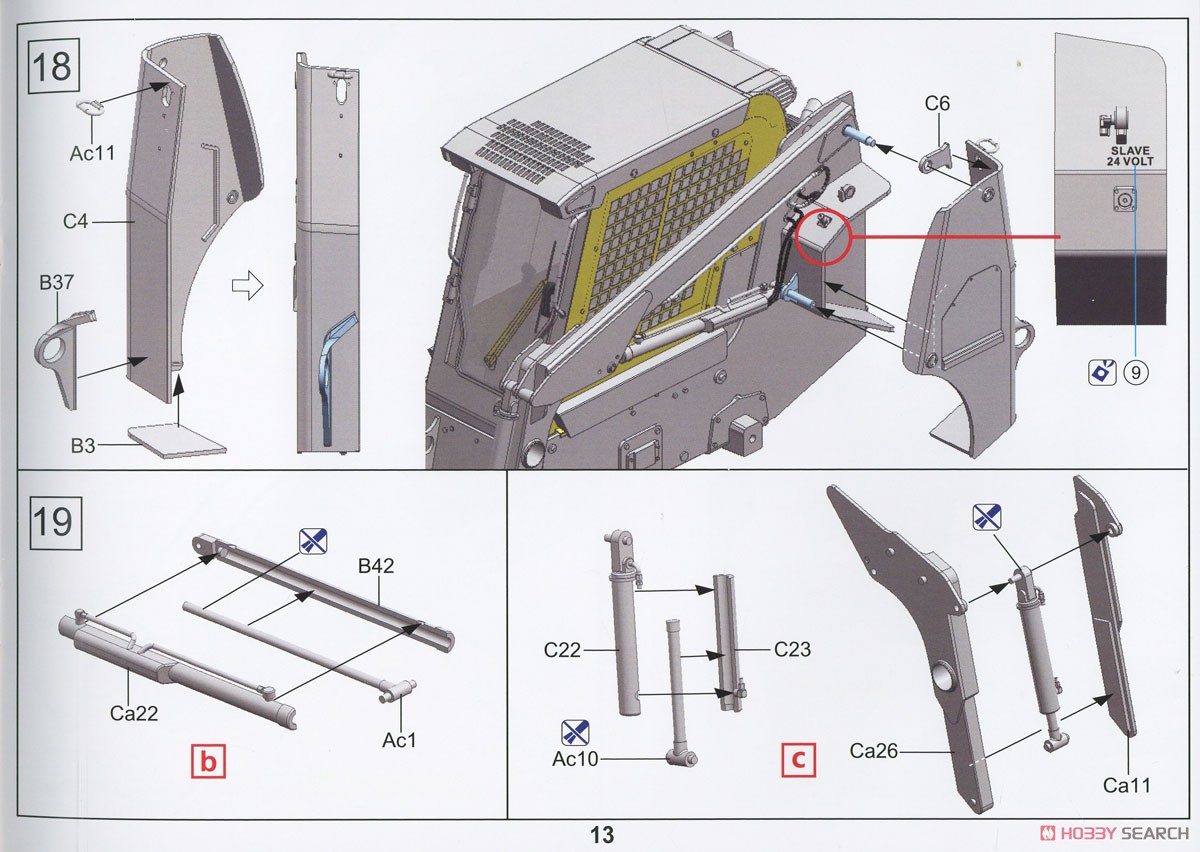 18

Ac11

C4

B37

B3

C6

SLAVE
24 VOLT

9

19

B42

Ca22

Ac1

b

C22

C23

Ac10

c

Ca26

Ca11

13

HOBBY SEARCH