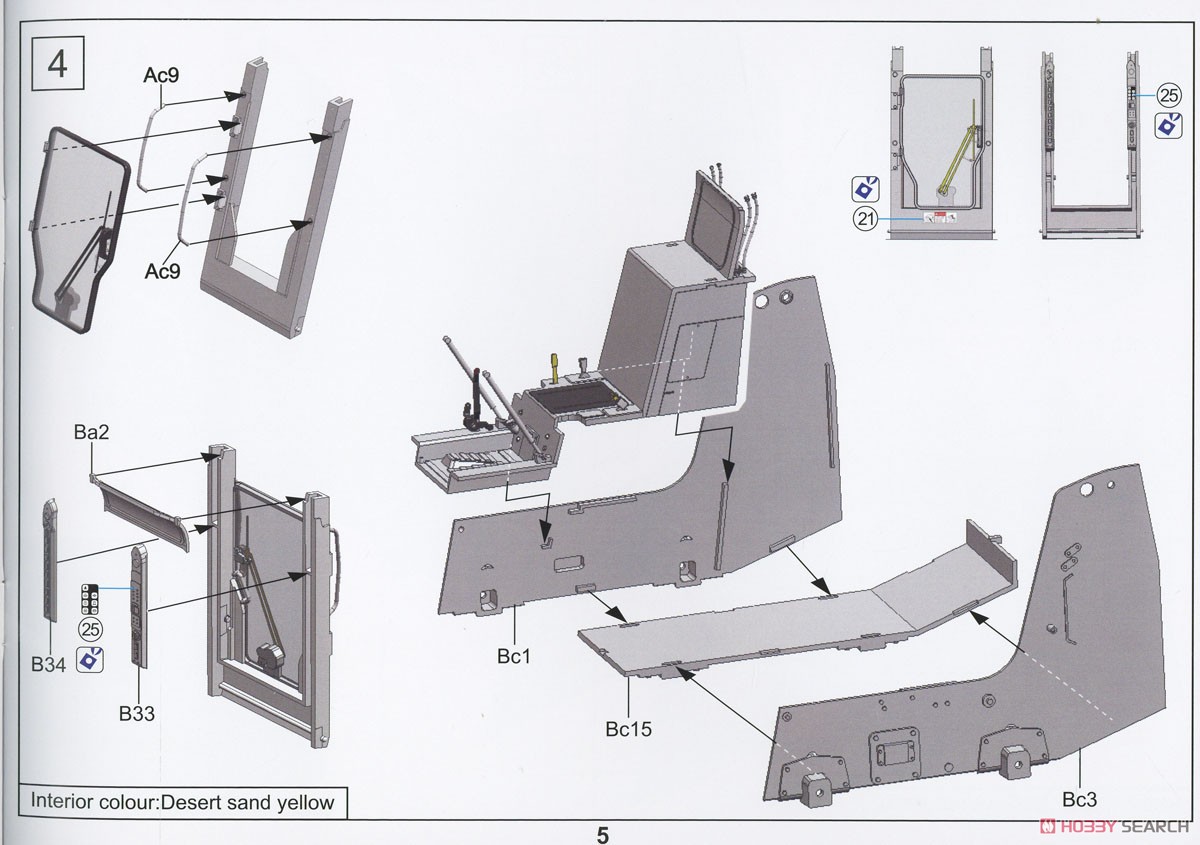 4

Ac9

Ac9

25

21

Ba2

25

B34

B33

Bc1

Bc15

Bc3

Interior colour:Desert sand yellow

5

HOBBY SEARCH